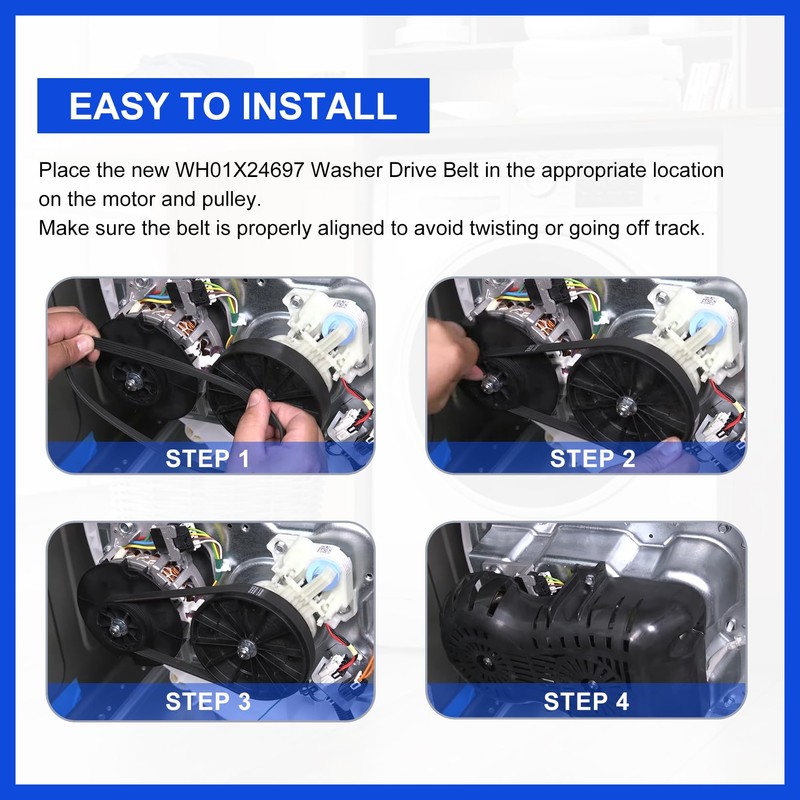 EASY TO INSTALL

Place the new WH01X24697 Washer Drive Belt in the appropriate location on the motor and pulley.
Make sure the belt is properly aligned to avoid twisting or going off track.

STEP 1

STEP 2

STEP 3

STEP 4