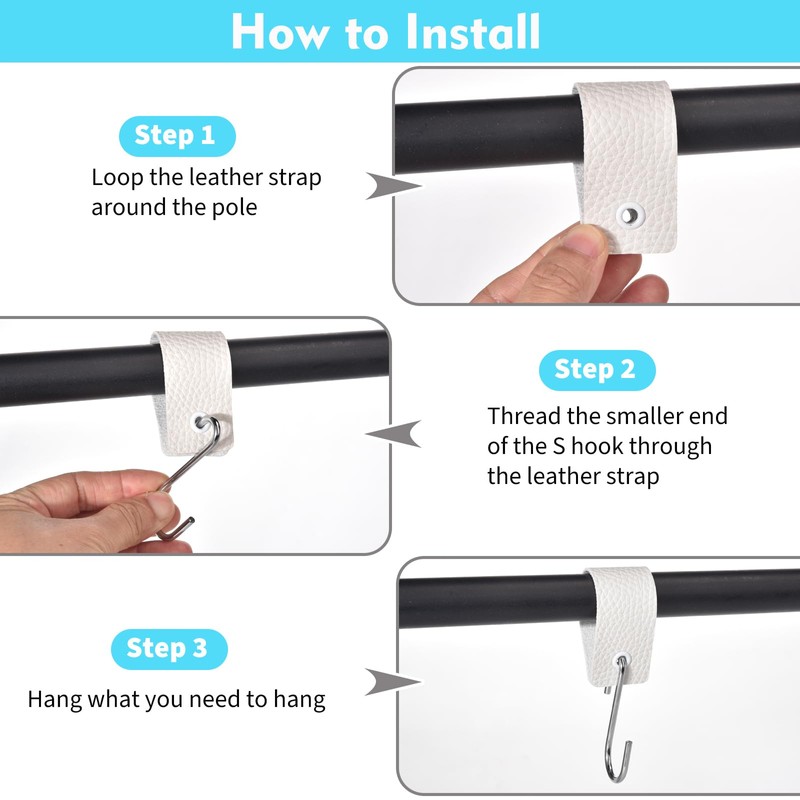 How to Install

Step 1

Loop the leather strap around the pole

Step 2

Thread the smaller end of the S hook through the leather strap

Step 3

Hang what you need to hang