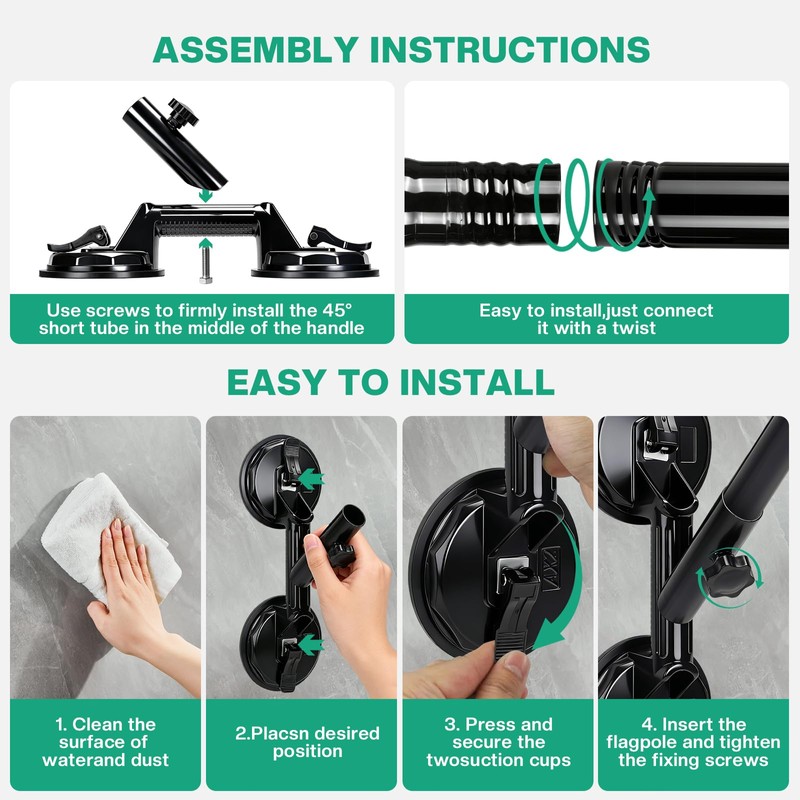 ASSEMBLY INSTRUCTIONS

Use screws to firmly install the 45° short tube in the middle of the handle

Easy to install,just connect it with a twist

EASY TO INSTALL

1. Clean the surface of waterand dust

2.Placsn desired position

3. Press and secure the twosuction cups

4. Insert the flagpole and tighten the fixing screws