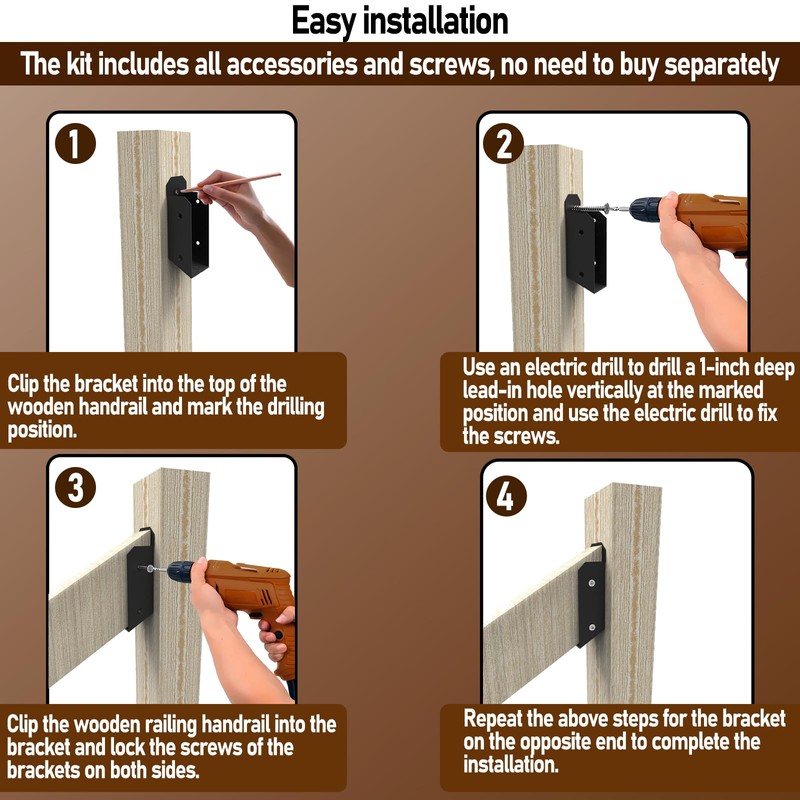 Easy installation

The kit includes all accessories and screws, no need to buy separately

1

Clip the bracket into the top of the wooden handrail and mark the drilling position.

2

Use an electric drill to drill a 1-inch deep lead-in hole vertically at the marked position and use the electric drill to fix the screws.

3

Clip the wooden railing handrail into the bracket and lock the screws of the brackets on both sides.

4

Repeat the above steps for the bracket on the opposite end to complete the installation.