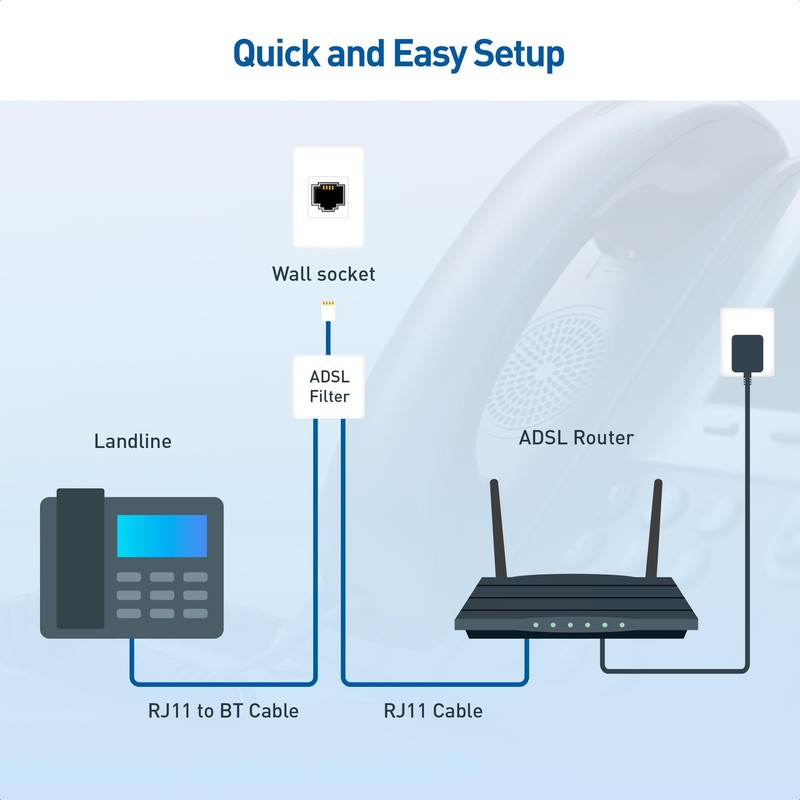 Quick and Easy Setup

Wall socket

ADSL Filter

Landline

ADSL Router

RJ11 to BT Cable

RJ11 Cable