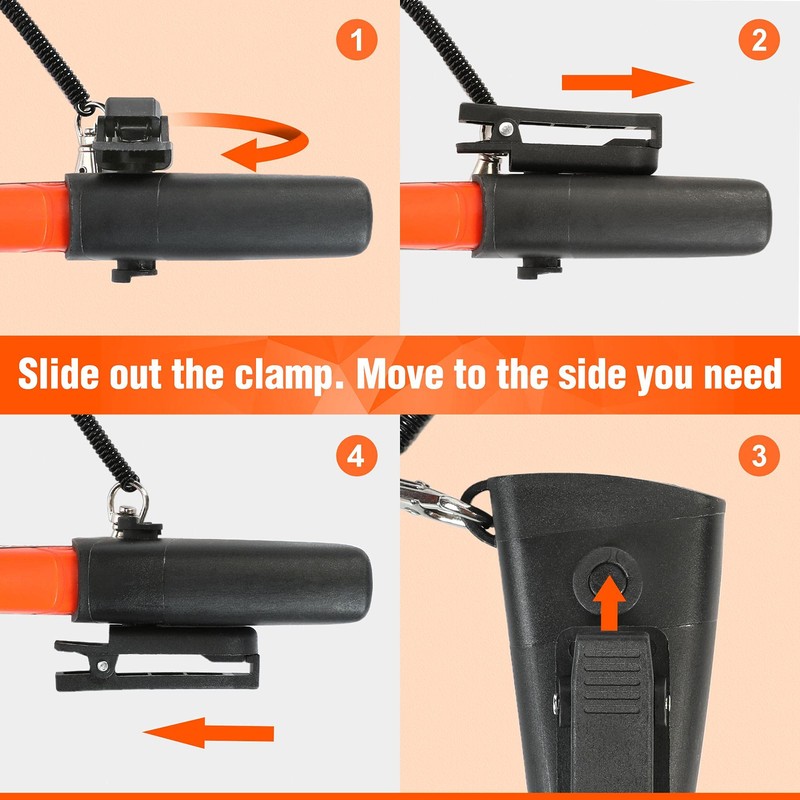 1

2

Slide out the clamp. Move to the side you need

4

3