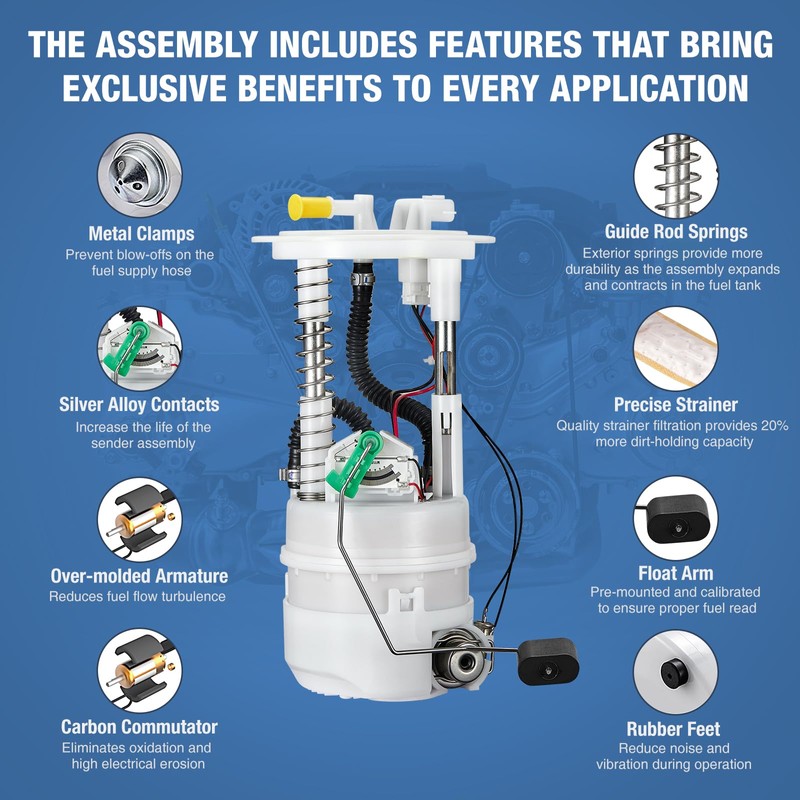 THE ASSEMBLY INCLUDES FEATURES THAT BRING EXCLUSIVE BENEFITS TO EVERY APPLICATION

Metal Clamps
Prevent blow-offs on the fuel supply hose

Silver Alloy Contacts
Increase the life of the sender assembly

Over-molded Armature
Reduces fuel flow turbulence

Carbon Commutator
Eliminates oxidation and high electrical erosion

Guide Rod Springs
Exterior springs provide more durability as the assembly expands and contracts in the fuel tank

Precise Strainer
Quality strainer filtration provides 20% more dirt-holding capacity

Float Arm
Pre-mounted and calibrated to ensure proper fuel read

Rubber Feet
Reduce noise and vibration during operation