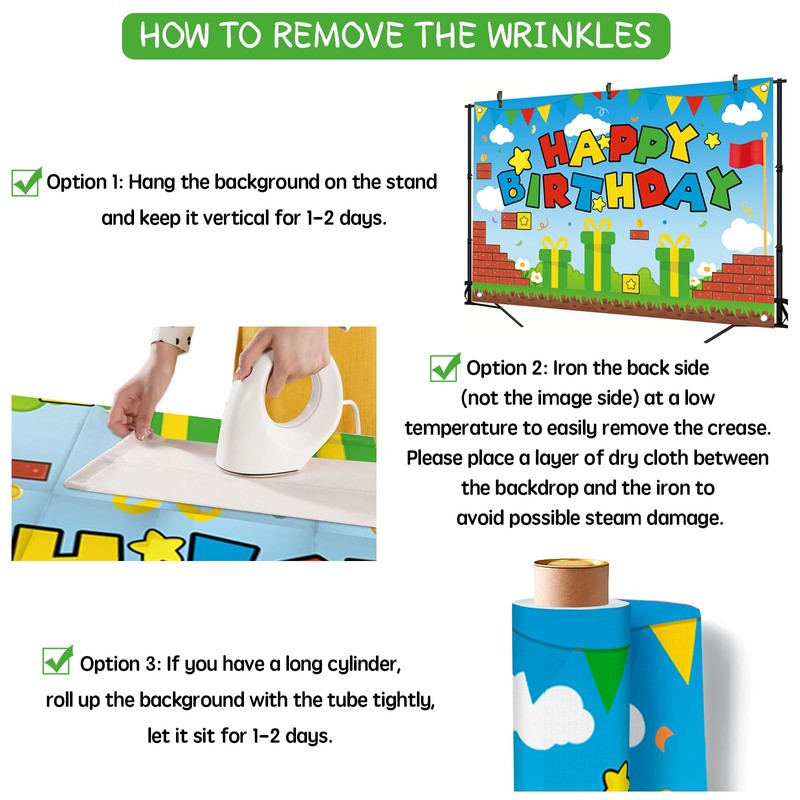 HOW TO REMOVE THE WRINKLES

Option 1: Hang the background on the stand and keep it vertical for 1-2 days.

HAPPY BIRTHDAY

Option 2: Iron the back side (not the image side) at a low temperature to easily remove the crease. Please place a layer of dry cloth between the backdrop and the iron to avoid possible steam damage.

Option 3: If you have a long cylinder, roll up the background with the tube tightly, let it sit for 1-2 days.