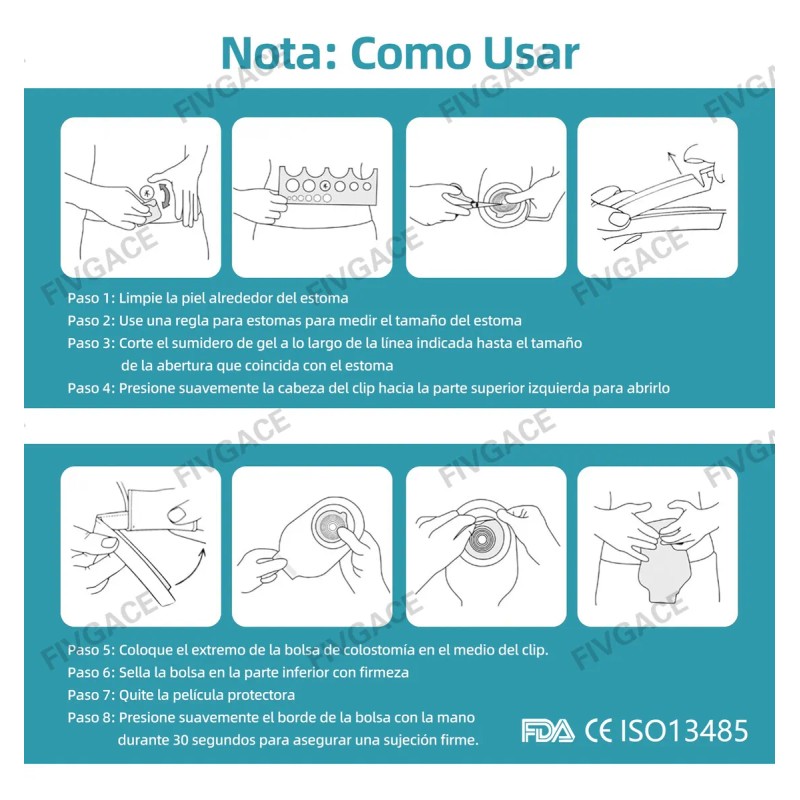 Nota: Como Usar

FIVGACE

Paso 1: Limpie la piel alrededor del estoma
Paso 2: Use una regla para estomas para medir el tamaño del estoma
Paso 3: Corte el sumidero de gel a lo largo de la línea indicada hasta el tamaño de la abertura que coincida con el estoma
Paso 4: Presione suavemente la cabeza del clip hacia la parte superior izquierda para abrirlo

Paso 5: Coloque el extremo de la bolsa de colostomía en el medio del clip.
Paso 6: Sella la bolsa en la parte inferior con firmeza
Paso 7: Quite la película protectora
Paso 8: Presione suavemente el borde de la bolsa con la mano durante 30 segundos para asegurar una sujeción firme.

FDA CE ISO13485