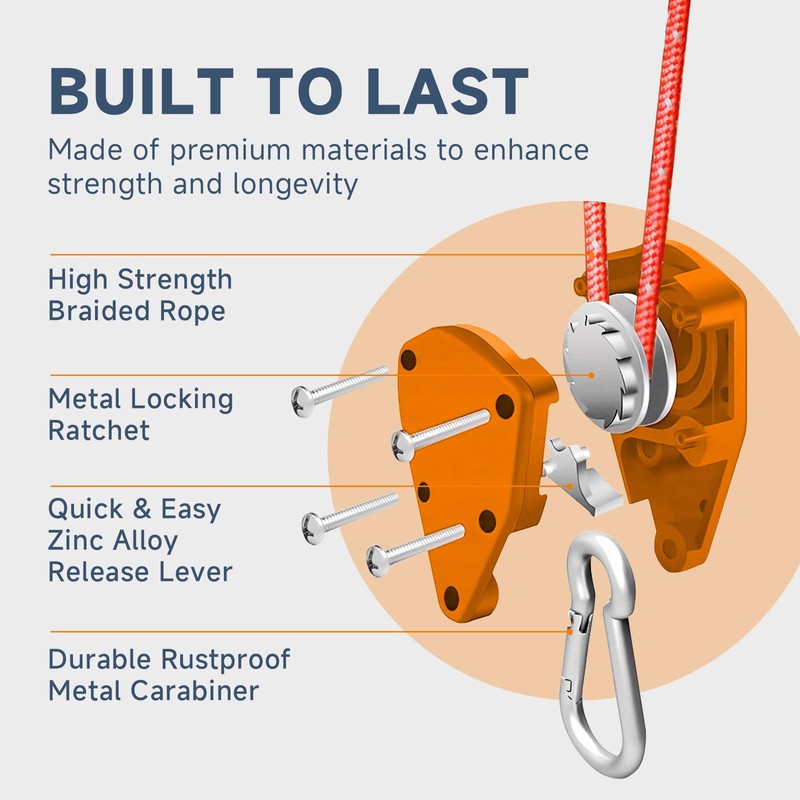 BUILT TO LAST

Made of premium materials to enhance strength and longevity

High Strength Braided Rope

Metal Locking Ratchet

Quick & Easy Zinc Alloy Release Lever

Durable Rustproof Metal Carabiner