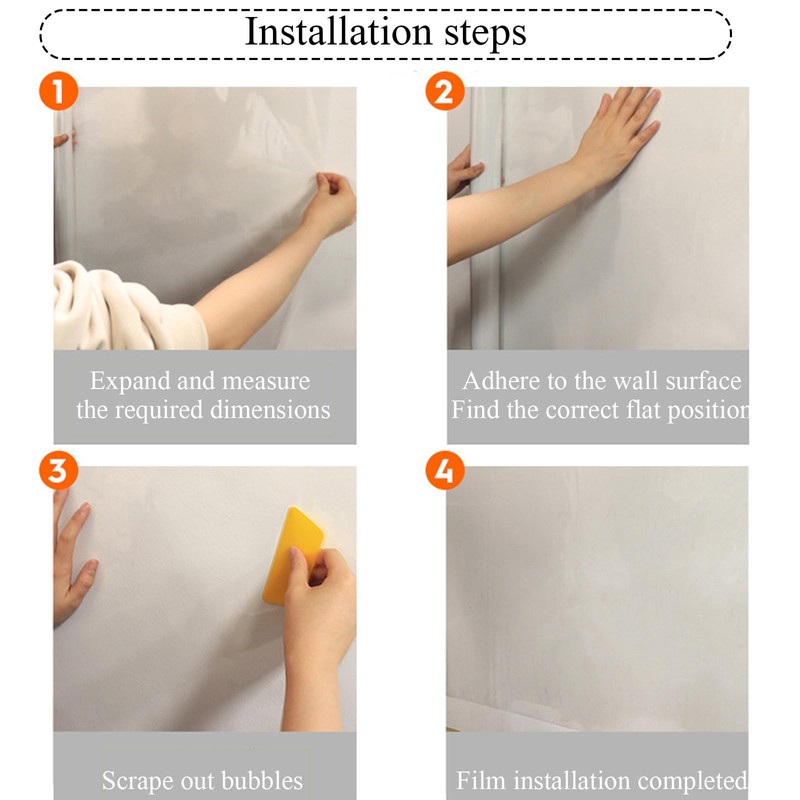 Installation steps

1

Expand and measure the required dimensions

2

Adhere to the wall surface Find the correct flat position

3

Scrape out bubbles

4

Film installation completed