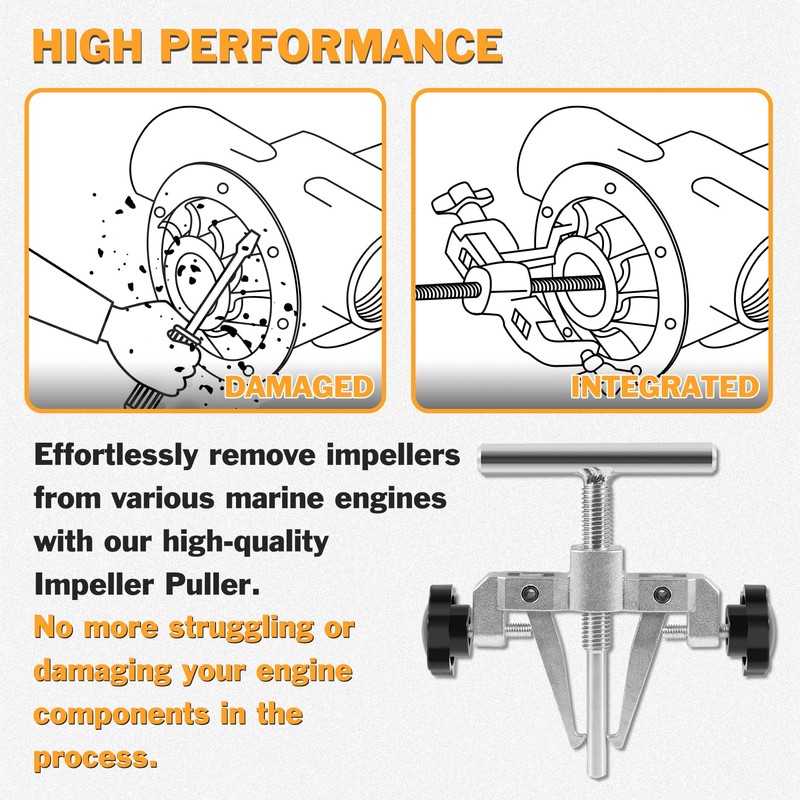 HIGH PERFORMANCE

DAMAGED

INTEGRATED

Effortlessly remove impellers from various marine engines with our high-quality Impeller Puller.

No more struggling or damaging your engine components in the process.