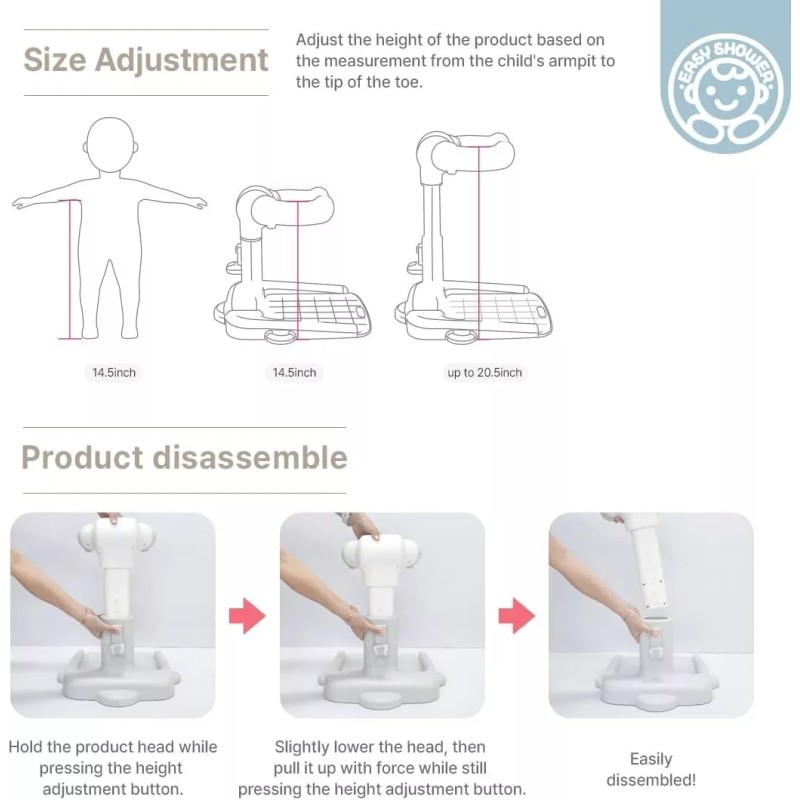 Size Adjustment

Adjust the height of the product based on the measurement from the child's armpit to the tip of the toe.

EASY SHOWER

14.5inch

14.5inch

up to 20.5inch

Product disassemble

Hold the product head while pressing the height adjustment button.

Slightly lower the head, then pull it up with force while still pressing the height adjustment button.

Easily dissembled!