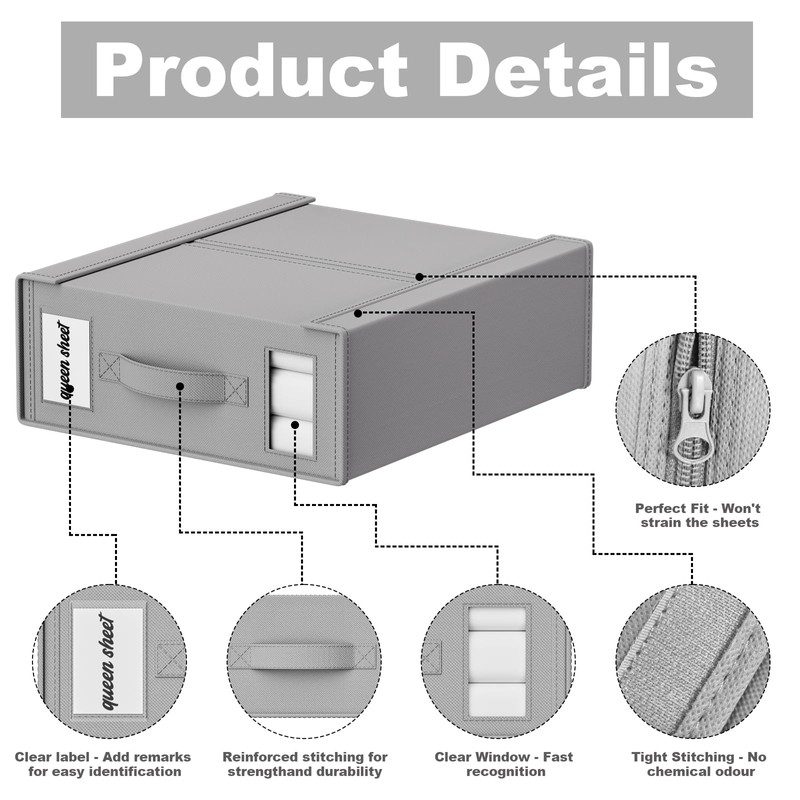 Product Details

queen sheet

Perfect Fit - Won't strain the sheets

queen sheet

Clear label - Add remarks for easy identification

Reinforced stitching for strengthand durability

Clear Window - Fast recognition

Tight Stitching - No chemical odour