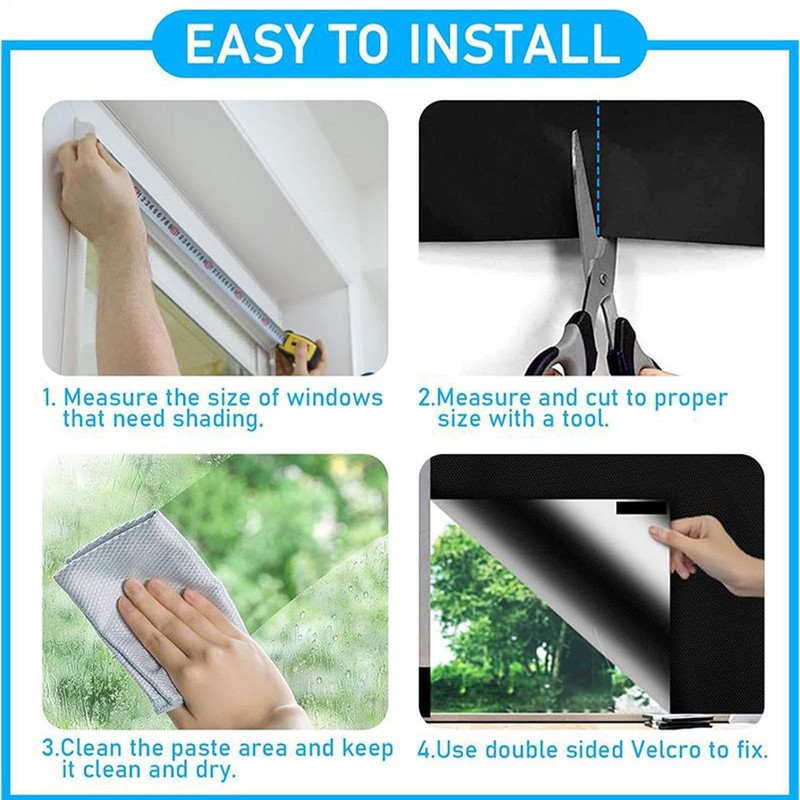 EASY TO INSTALL

1. Measure the size of windows that need shading.

2.Measure and cut to proper size with a tool.

3.Clean the paste area and keep it clean and dry.

4.Use double sided Velcro to fix.