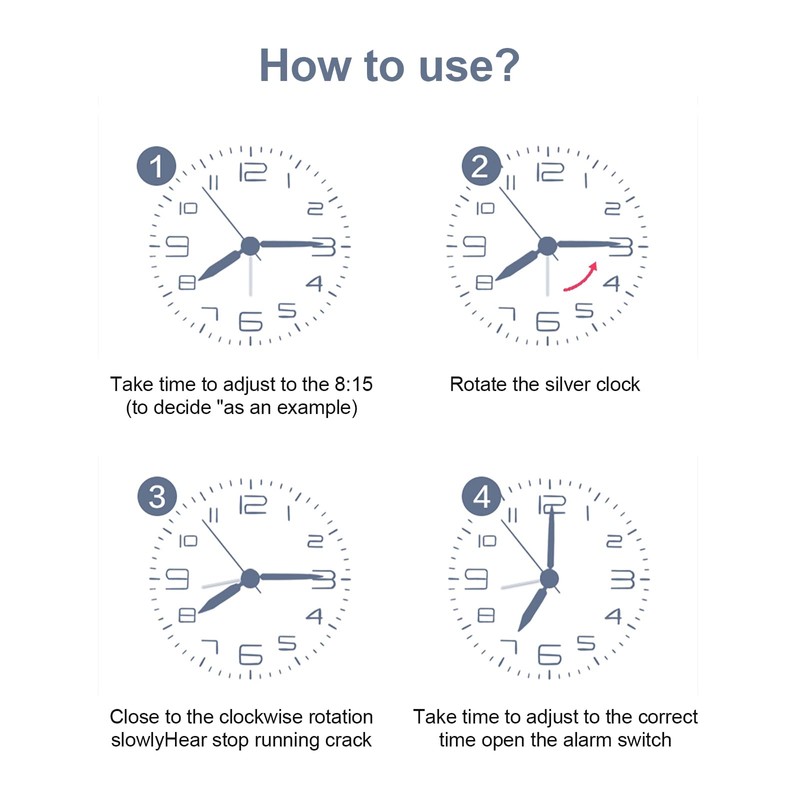 How to use?

1

12 1 2 3 4 5 6 7 8 9 10 11

Take time to adjust to the 8:15 (to decide "as an example)

2

12 1 2 3 4 5 6 7 8 9 10 11

Rotate the silver clock

3

12 1 2 3 4 5 6 7 8 9 10 11

Close to the clockwise rotation slowlyHear stop running crack

4

12 1 2 3 4 5 6 7 8 9 10 11

Take time to adjust to the correct time open the alarm switch