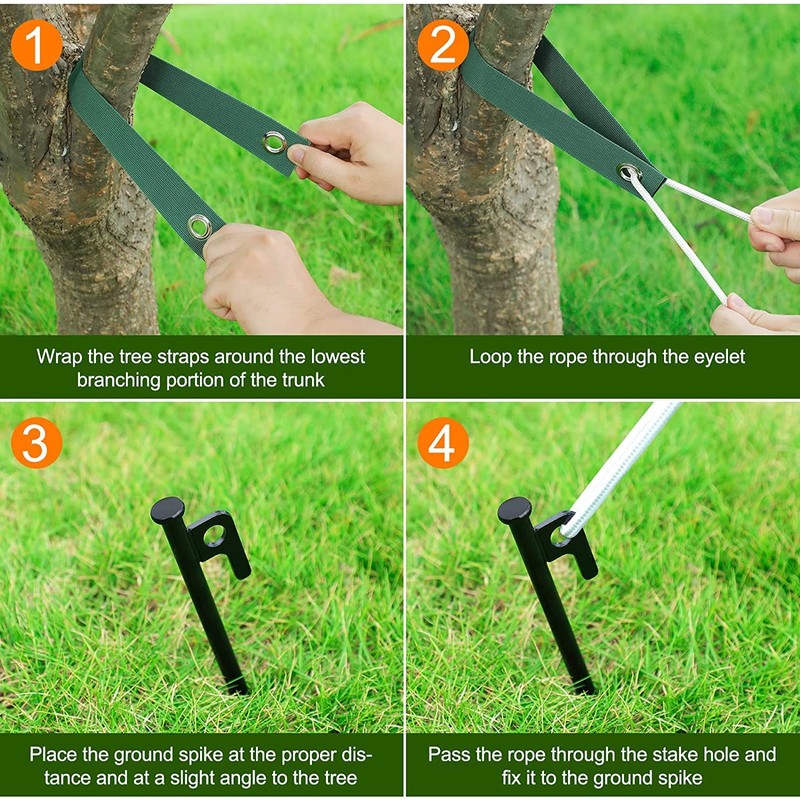 1

Wrap the tree straps around the lowest branching portion of the trunk

2

Loop the rope through the eyelet

3

Place the ground spike at the proper distance and at a slight angle to the tree

4

Pass the rope through the stake hole and fix it to the ground spike