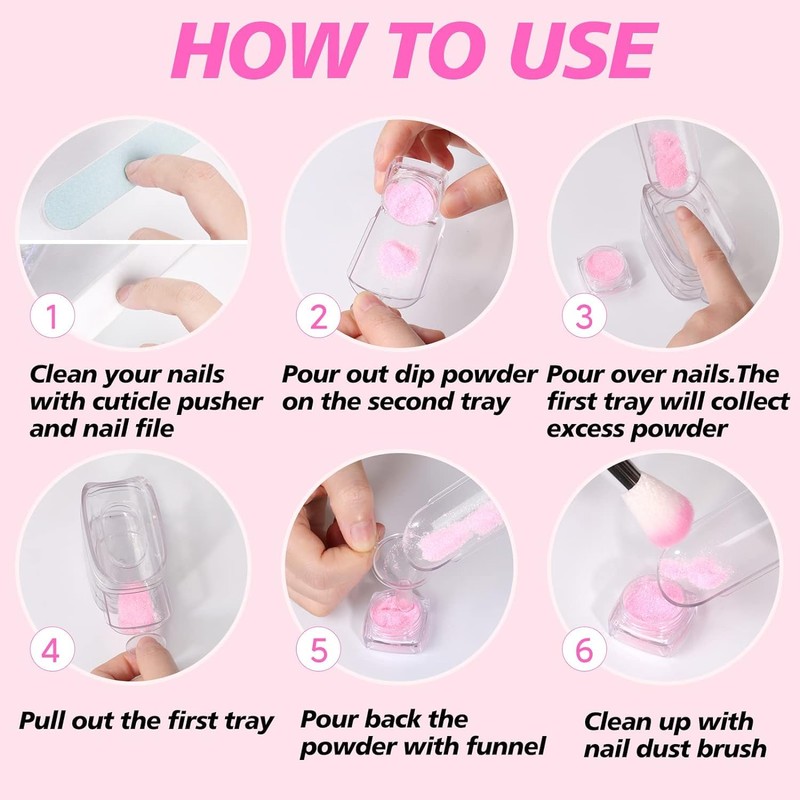 HOW TO USE

1
Clean your nails with cuticle pusher and nail file

2
Pour out dip powder on the second tray

3
Pour over nails.The first tray will collect excess powder

4
Pull out the first tray

5
Pour back the powder with funnel

6
Clean up with nail dust brush