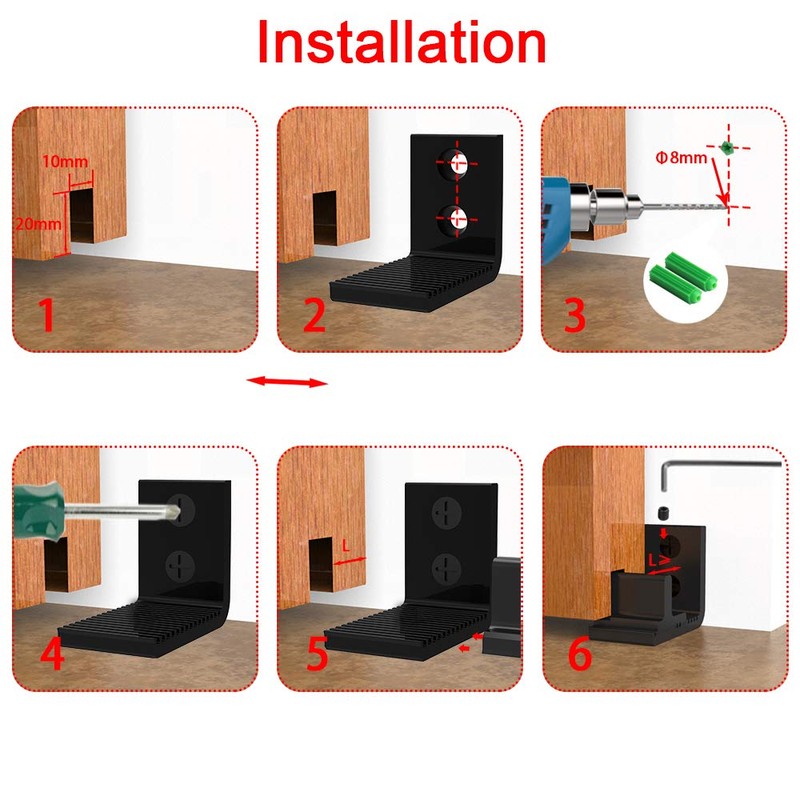 Installation

10mm
20mm
1

2

Φ8mm
3

4

L
5

L
6