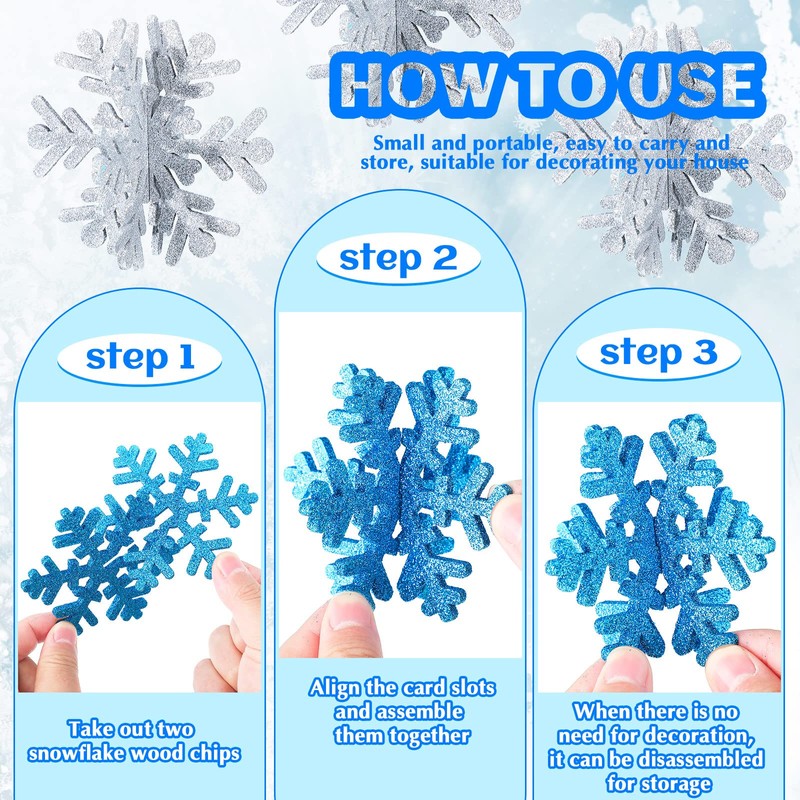 HOW TO USE

Small and portable, easy to carry and store, suitable for decorating your house

step 1

Take out two snowflake wood chips

step 2

Align the card slots and assemble them together

step 3

When there is no need for decoration, it can be disassembled for storage