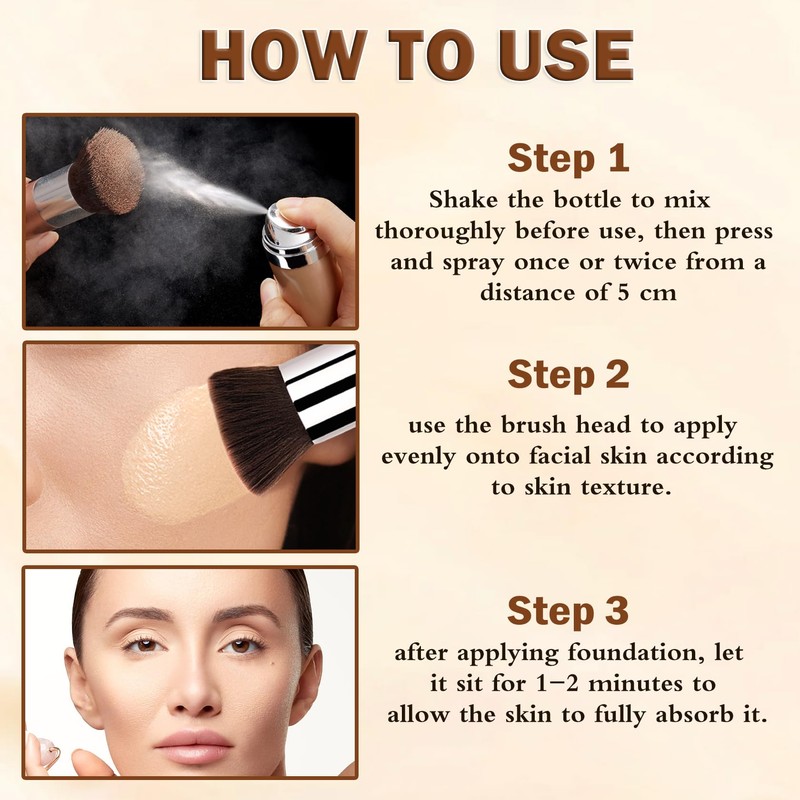 HOW TO USE

Step 1
Shake the bottle to mix thoroughly before use, then press and spray once or twice from a distance of 5 cm

Step 2
use the brush head to apply evenly onto facial skin according to skin texture.

Step 3
after applying foundation, let it sit for 1–2 minutes to allow the skin to fully absorb it.