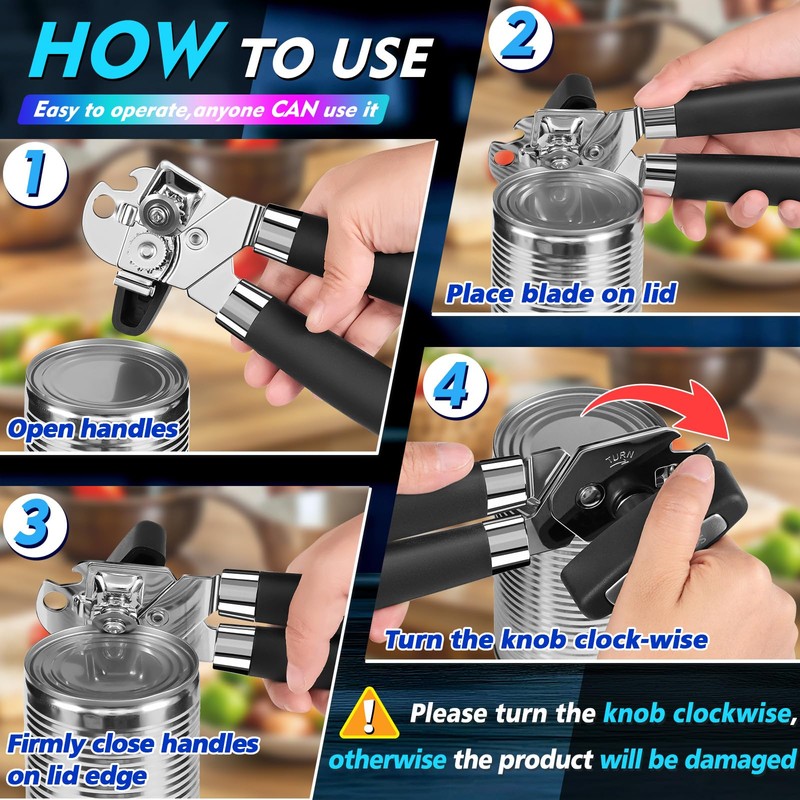 HOW TO USE

Easy to operate,anyone CAN use it

1

Open handles

2

Place blade on lid

3

Firmly close handles on lid edge

4

TURN

Turn the knob clock-wise

Please turn the knob clockwise, otherwise the product will be damaged