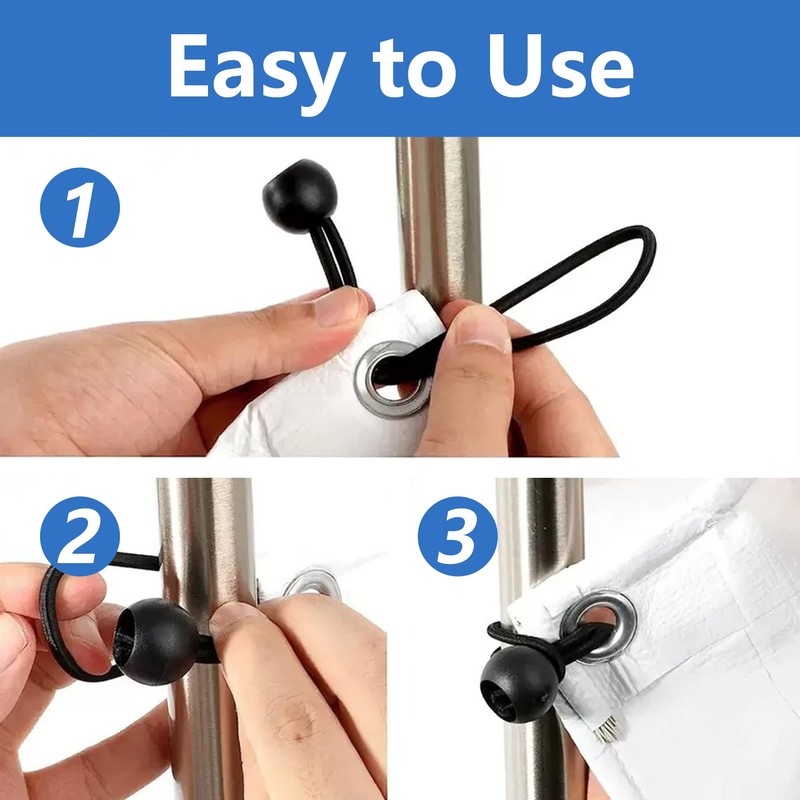 Easy to Use

1

2

3