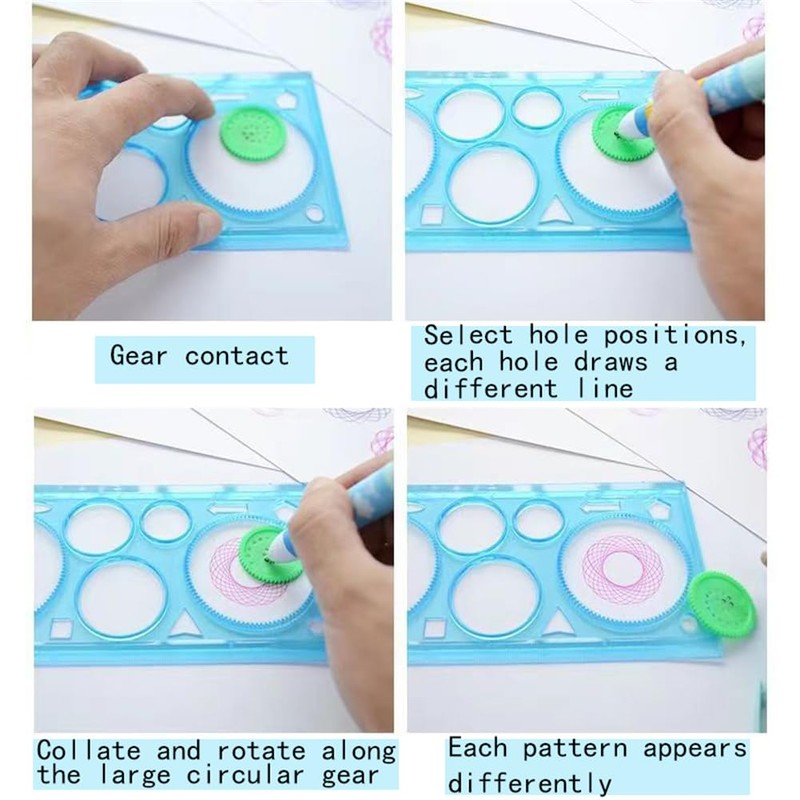 Gear contact

Select hole positions, each hole draws a different line

Collate and rotate along the large circular gear

Each pattern appears differently