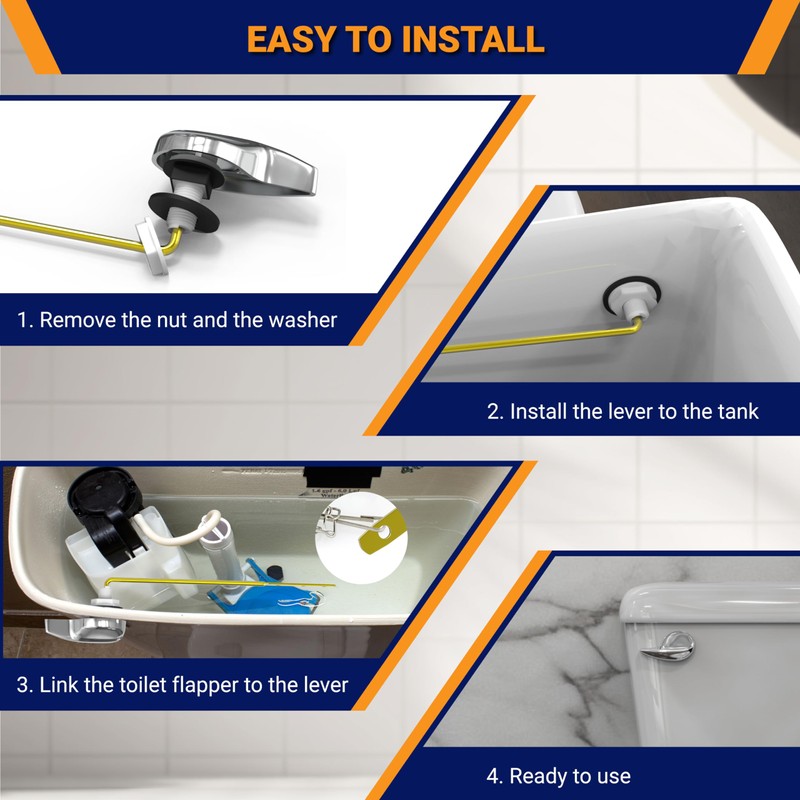 EASY TO INSTALL

1. Remove the nut and the washer

2. Install the lever to the tank

3. Link the toilet flapper to the lever

4. Ready to use