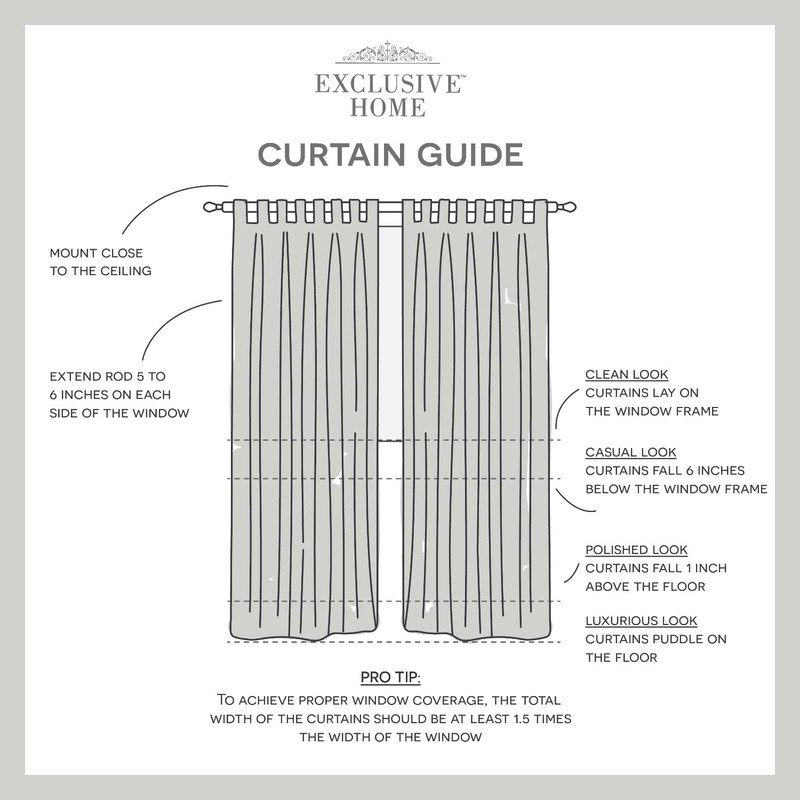 EXCLUSIVE™
HOME

CURTAIN GUIDE

MOUNT CLOSE TO THE CEILING

EXTEND ROD 5 TO 6 INCHES ON EACH SIDE OF THE WINDOW

CLEAN LOOK
CURTAINS LAY ON THE WINDOW FRAME

CASUAL LOOK
CURTAINS FALL 6 INCHES BELOW THE WINDOW FRAME

POLISHED LOOK
CURTAINS FALL 1 INCH ABOVE THE FLOOR

LUXURIOUS LOOK
CURTAINS PUDDLE ON THE FLOOR

PRO TIP:
TO ACHIEVE PROPER WINDOW COVERAGE, THE TOTAL WIDTH OF THE CURTAINS SHOULD BE AT LEAST 1.5 TIMES THE WIDTH OF THE WINDOW