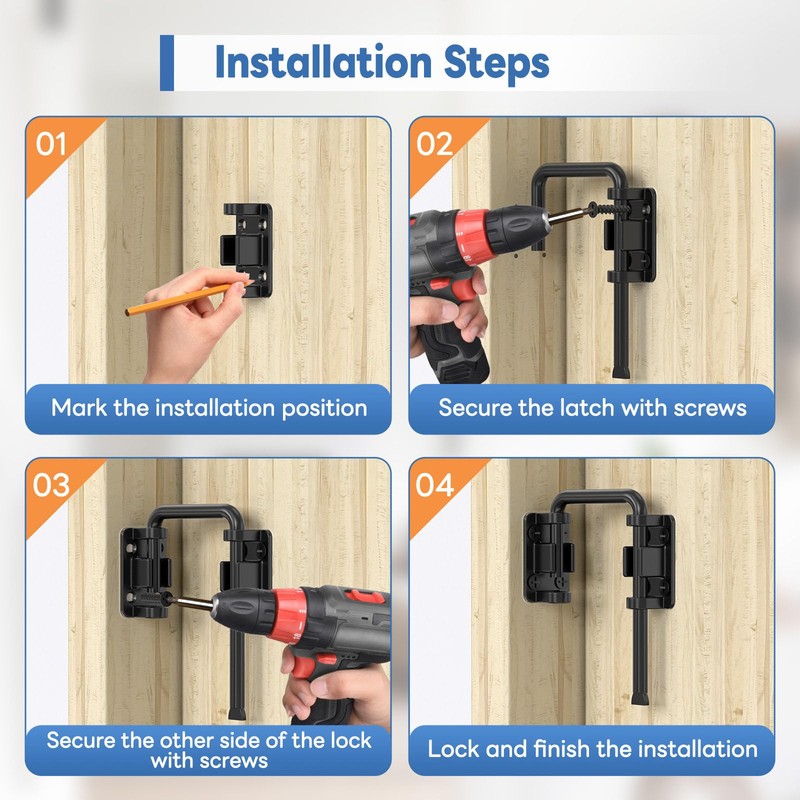 Installation Steps

01

Mark the installation position

02

Secure the latch with screws

03

Secure the other side of the lock with screws

04

Lock and finish the installation