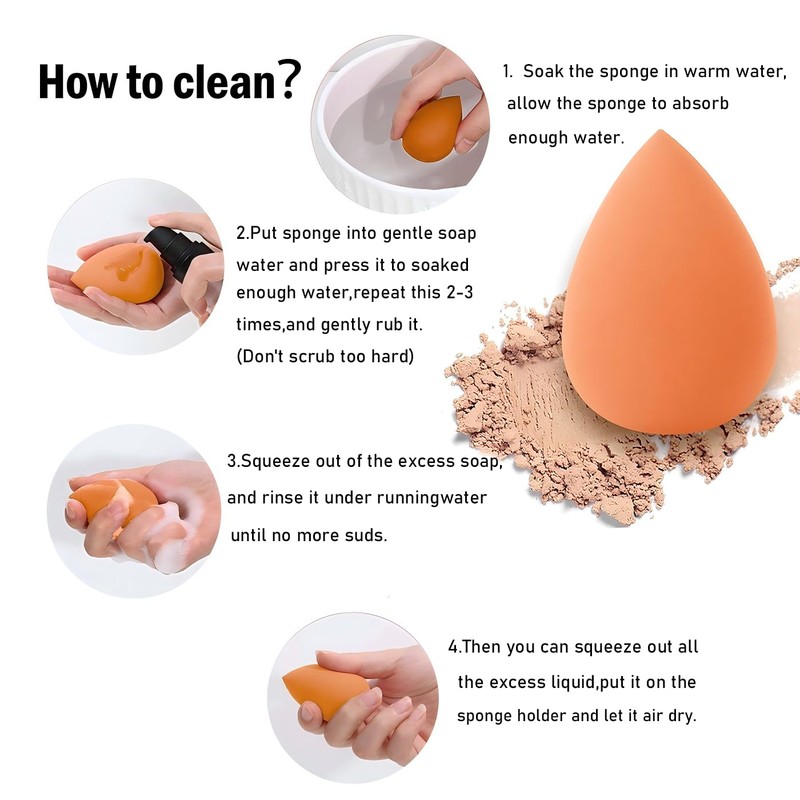 How to clean?

1. Soak the sponge in warm water, allow the sponge to absorb enough water.

2.Put sponge into gentle soap water and press it to soaked enough water,repeat this 2-3 times,and gently rub it. (Don't scrub too hard)

3.Squeeze out of the excess soap, and rinse it under runningwater until no more suds.

4.Then you can squeeze out all the excess liquid,put it on the sponge holder and let it air dry.