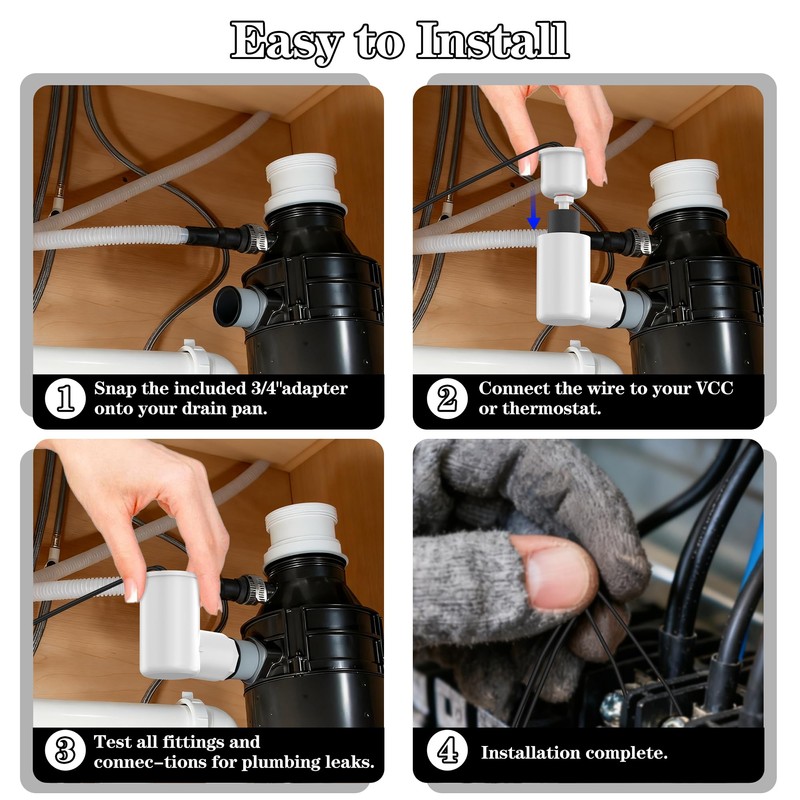 Easy to Install

1 Snap the included 3/4"adapter onto your drain pan.

2 Connect the wire to your VCC or thermostat.

3 Test all fittings and connec-tions for plumbing leaks.

4 Installation complete.