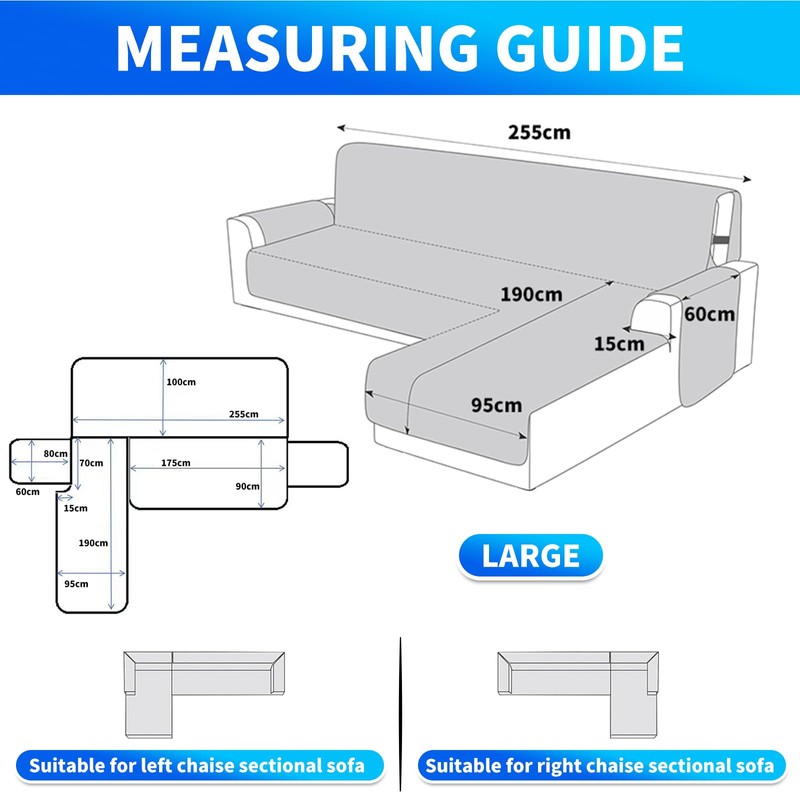 MEASURING GUIDE

255cm

190cm

60cm

15cm

95cm

100cm

255cm

80cm

70cm

175cm

90cm

60cm

15cm

190cm

95cm

LARGE

Suitable for left chaise sectional sofa

Suitable for right chaise sectional sofa