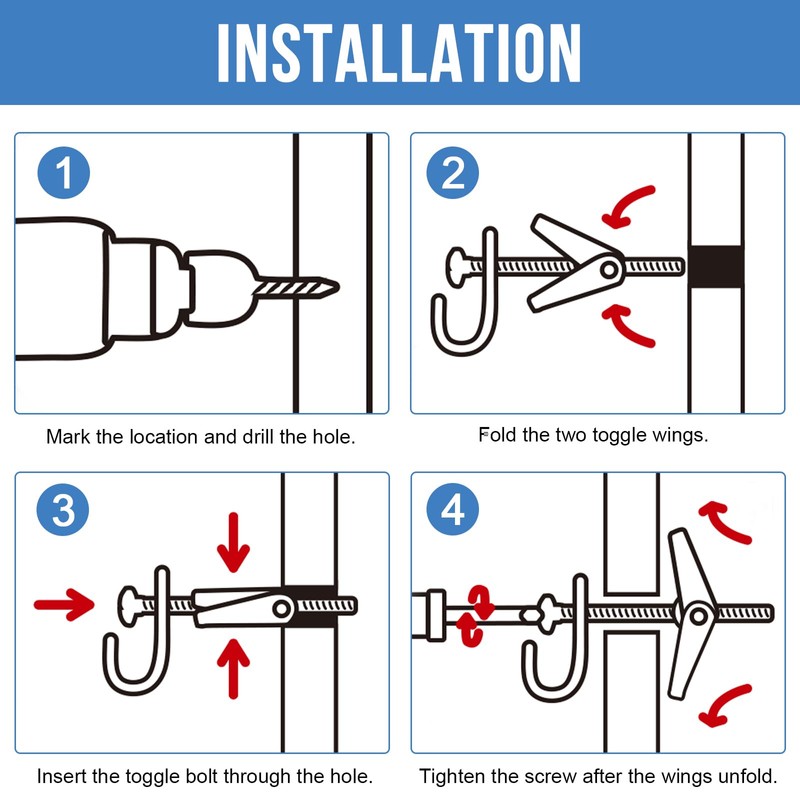 INSTALLATION

1

Mark the location and drill the hole.

2

Fold the two toggle wings.

3

Insert the toggle bolt through the hole.

4

Tighten the screw after the wings unfold.