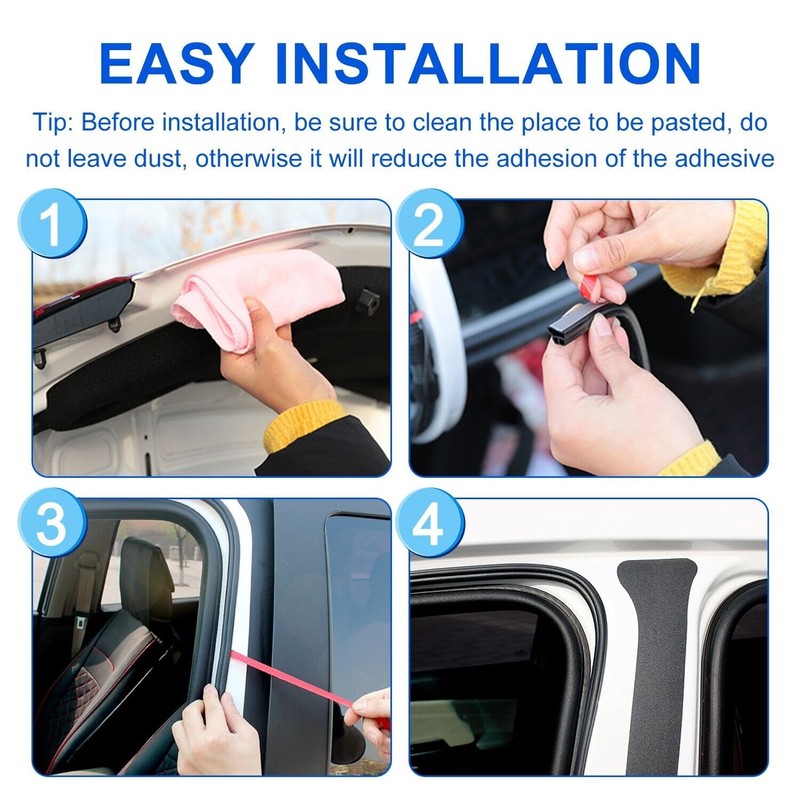 EASY INSTALLATION

Tip: Before installation, be sure to clean the place to be pasted, do not leave dust, otherwise it will reduce the adhesion of the adhesive

1

2

3

4