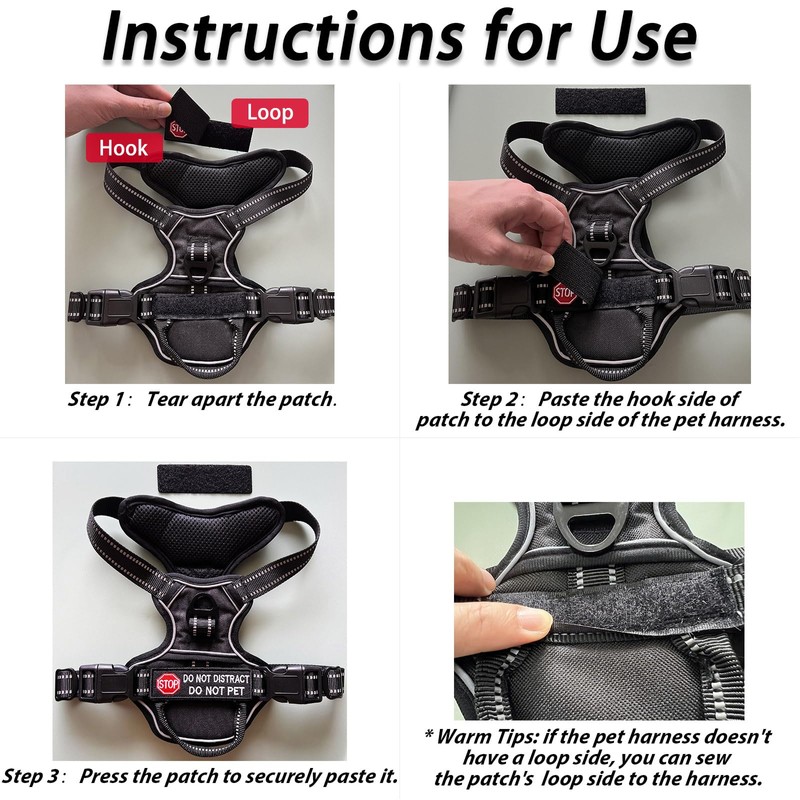 Instructions for Use

Loop

Hook

STOP

Step 1: Tear apart the patch.

STOP

Step 2: Paste the hook side of patch to the loop side of the pet harness.

STOP DO NOT DISTRACT DO NOT PET

Step 3: Press the patch to securely paste it.

* Warm Tips: if the pet harness doesn't have a loop side, you can sew the patch's loop side to the harness.