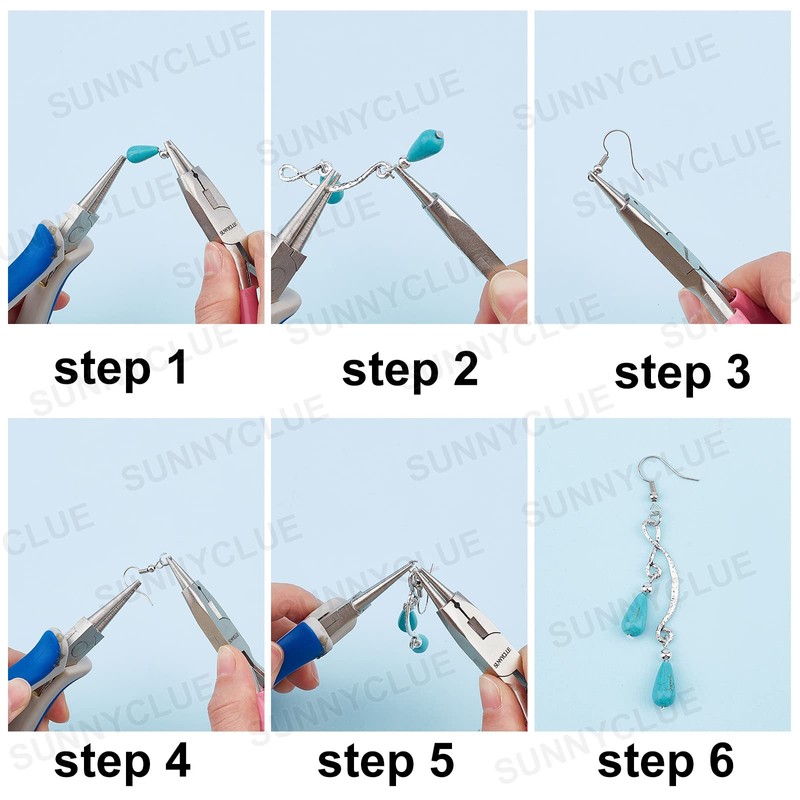 SUNNYCLUE

step 1

step 2

step 3

step 4

step 5

step 6