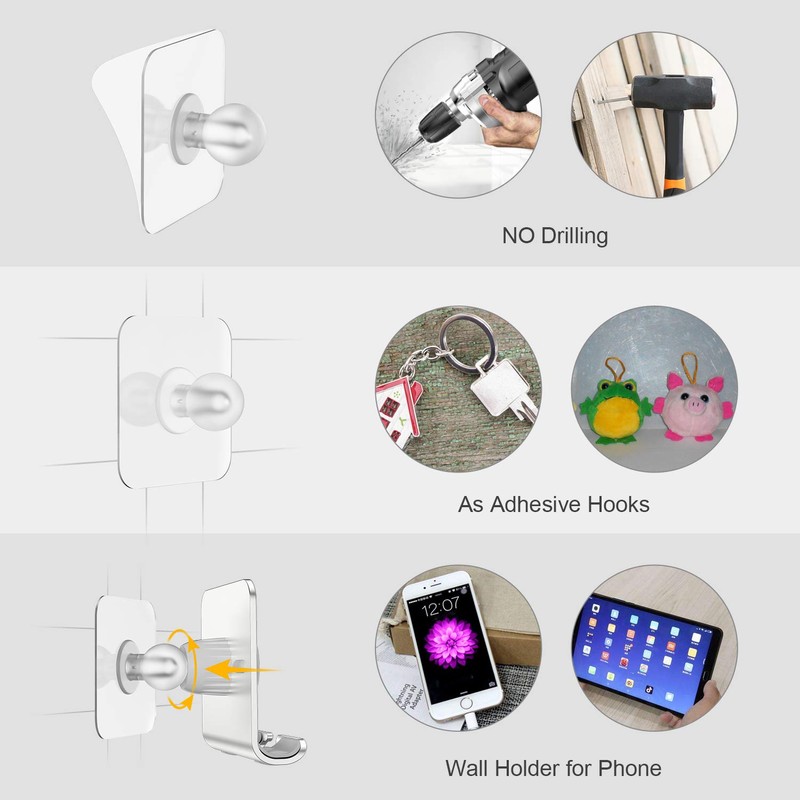 NO Drilling

As Adhesive Hooks

12:07

Wall Holder for Phone