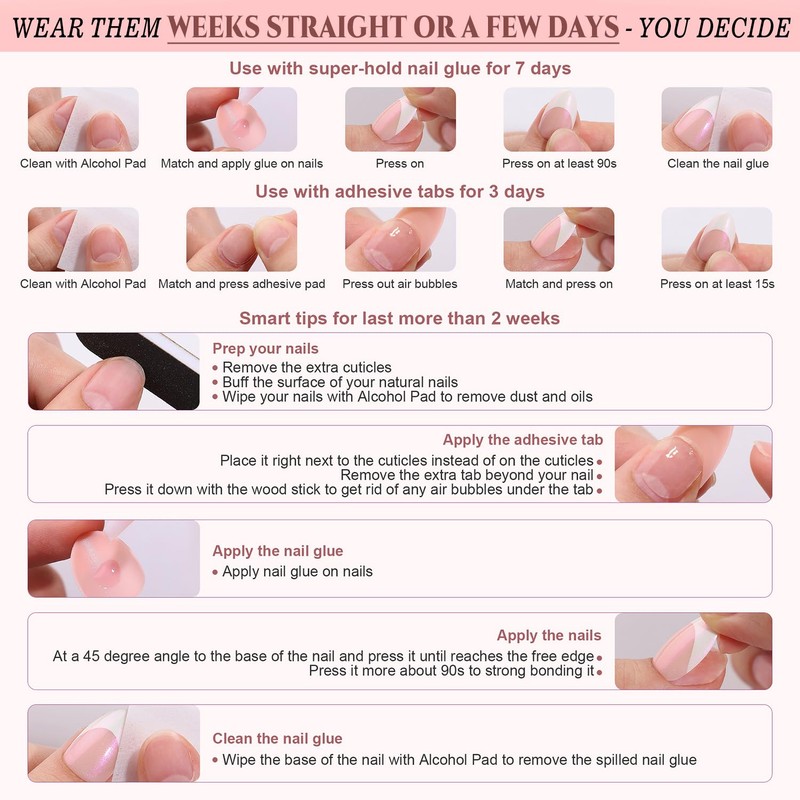 WEAR THEM WEEKS STRAIGHT OR A FEW DAYS - YOU DECIDE

Use with super-hold nail glue for 7 days

Clean with Alcohol Pad
Match and apply glue on nails
Press on
Press on at least 90s
Clean the nail glue

Use with adhesive tabs for 3 days

Clean with Alcohol Pad
Match and press adhesive pad
Press out air bubbles
Match and press on
Press on at least 15s

Smart tips for last more than 2 weeks

Prep your nails
• Remove the extra cuticles
• Buff the surface of your natural nails
• Wipe your nails with Alcohol Pad to remove dust and oils

Apply the adhesive tab
Place it right next to the cuticles instead of on the cuticles •
Remove the extra tab beyond your nail •
Press it down with the wood stick to get rid of any air bubbles under the tab •

Apply the nail glue
• Apply nail glue on nails

Apply the nails
At a 45 degree angle to the base of the nail and press it until reaches the free edge •
Press it more about 90s to strong bonding it •

Clean the nail glue
• Wipe the base of the nail with Alcohol Pad to remove the spilled nail glue