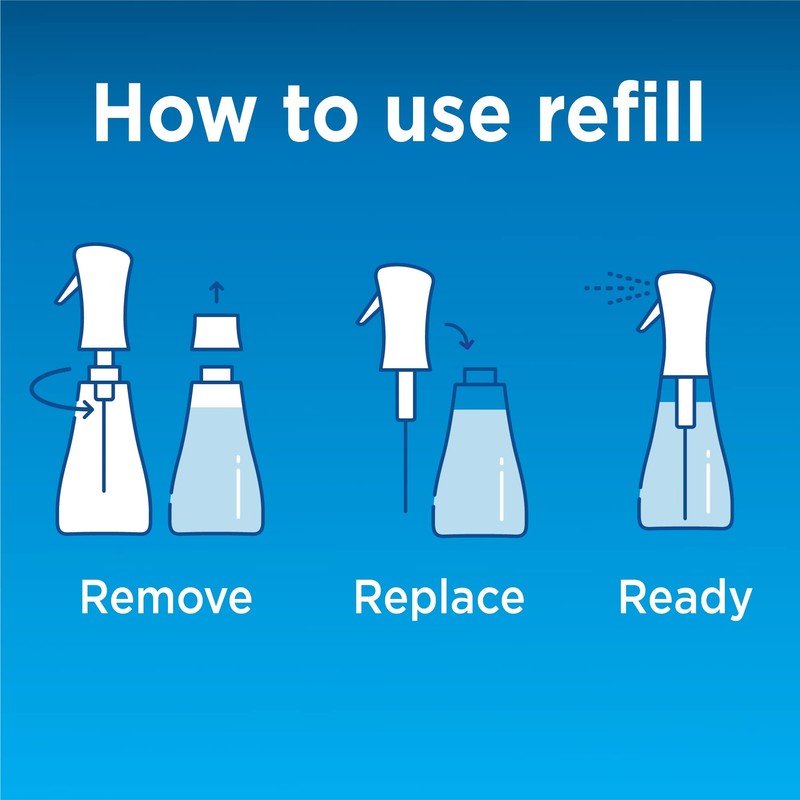 How to use refill

Remove

Replace

Ready