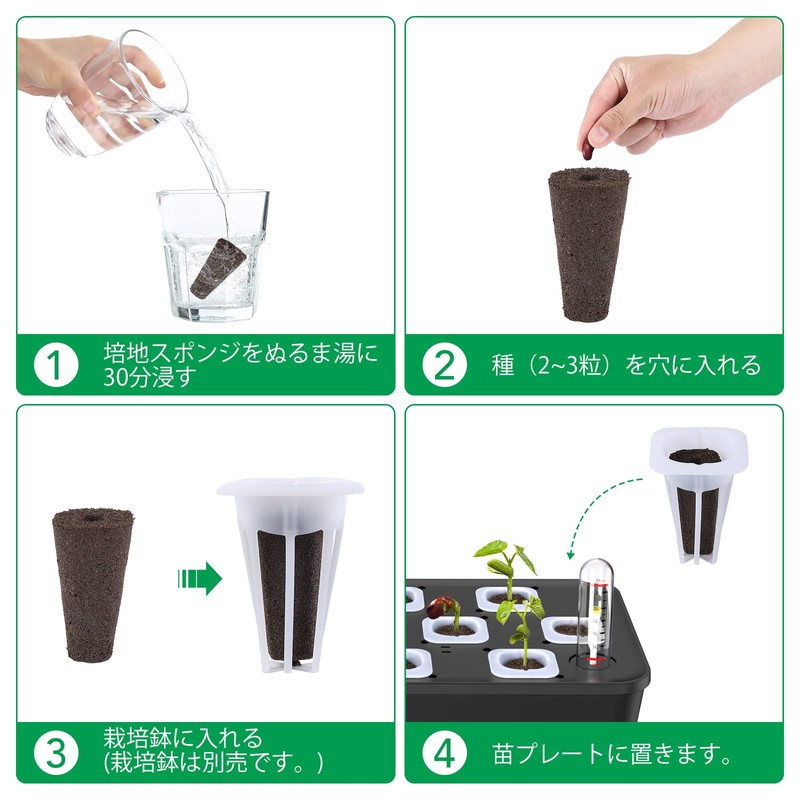 1 培地スポンジをぬるま湯に30分浸す

2 種（2~3粒）を穴に入れる

3 栽培鉢に入れる
(栽培鉢は別売です。)

4 苗プレートに置きます。