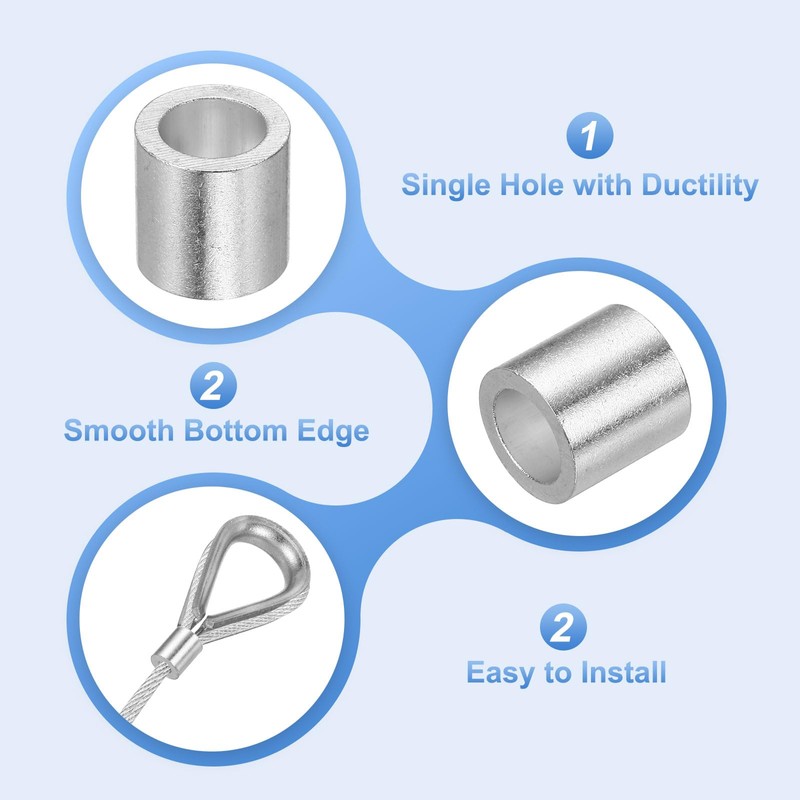 1
Single Hole with Ductility

2
Smooth Bottom Edge

2
Easy to Install