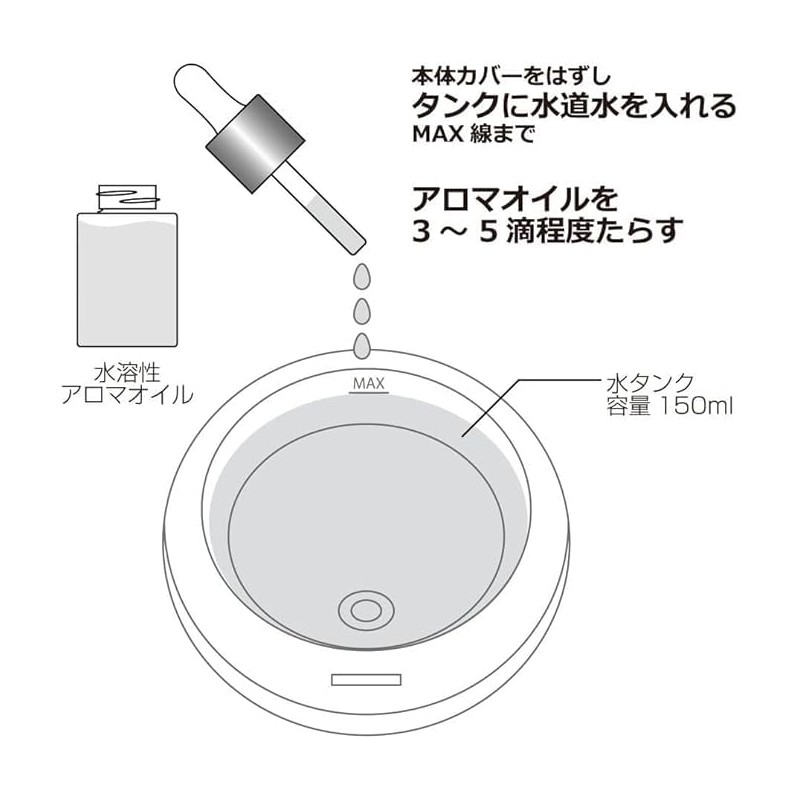 本体カバーをはずし
タンクに水道水を入れる
MAX 線まで

アロマオイルを
3 ～ 5 滴程度たらす

水溶性
アロマオイル

MAX

水タンク
容量 150ml