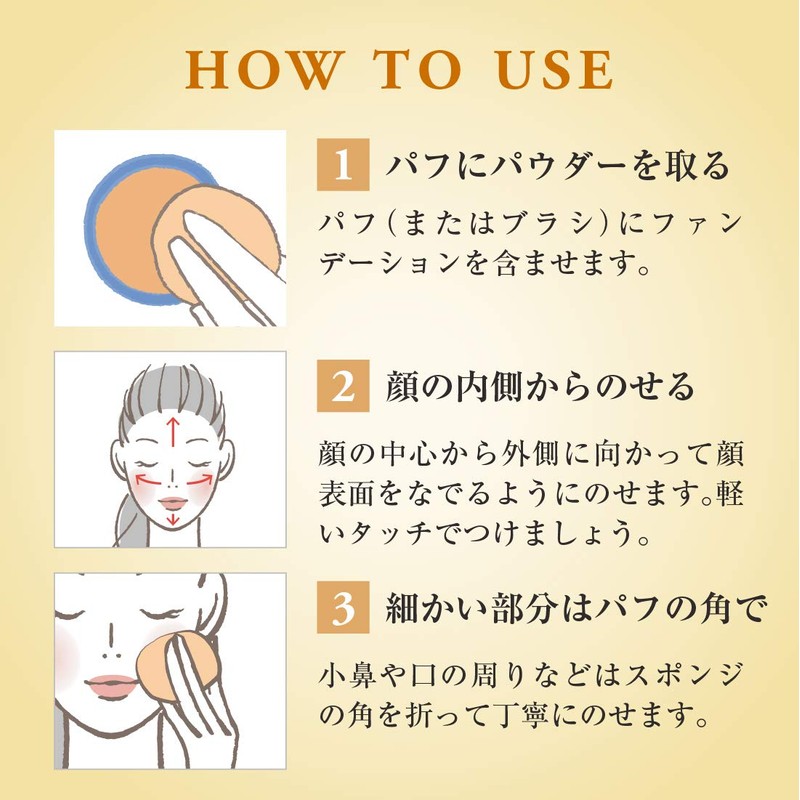 HOW TO USE

1 パフにパウダーを取る

パフ(またはブラシ)にファンデーションを含ませます。

2 顔の内側からのせる

顔の中心から外側に向かって顔表面をなでるようにのせます。軽いタッチでつけましょう。

3 細かい部分はパフの角で

小鼻や口の周りなどはスポンジの角を折って丁寧にのせます。