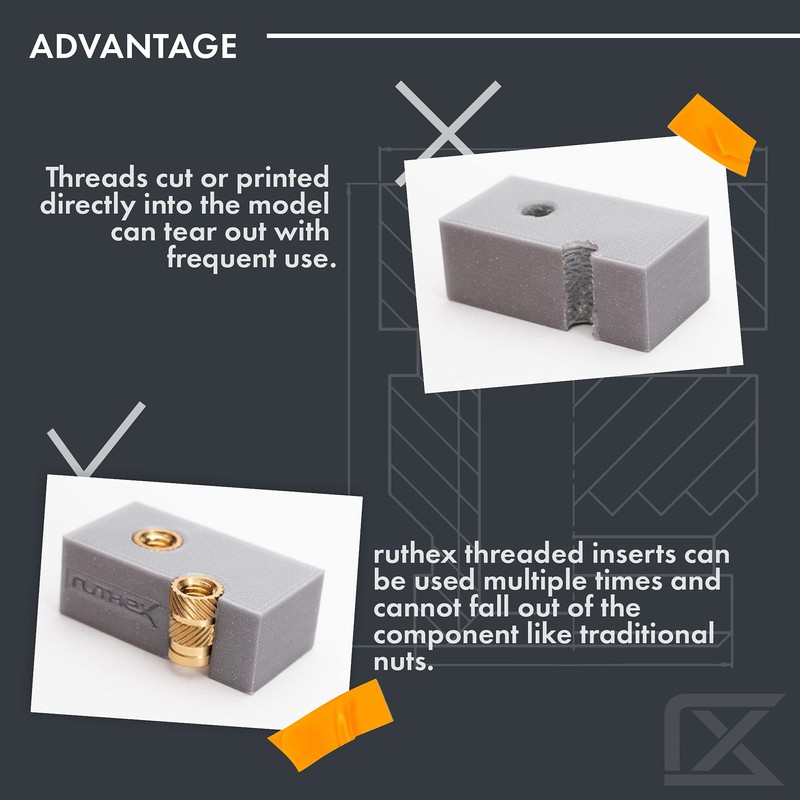 ADVANTAGE

Threads cut or printed directly into the model can tear out with frequent use.

ruthex

ruthex threaded inserts can be used multiple times and cannot fall out of the component like traditional nuts.