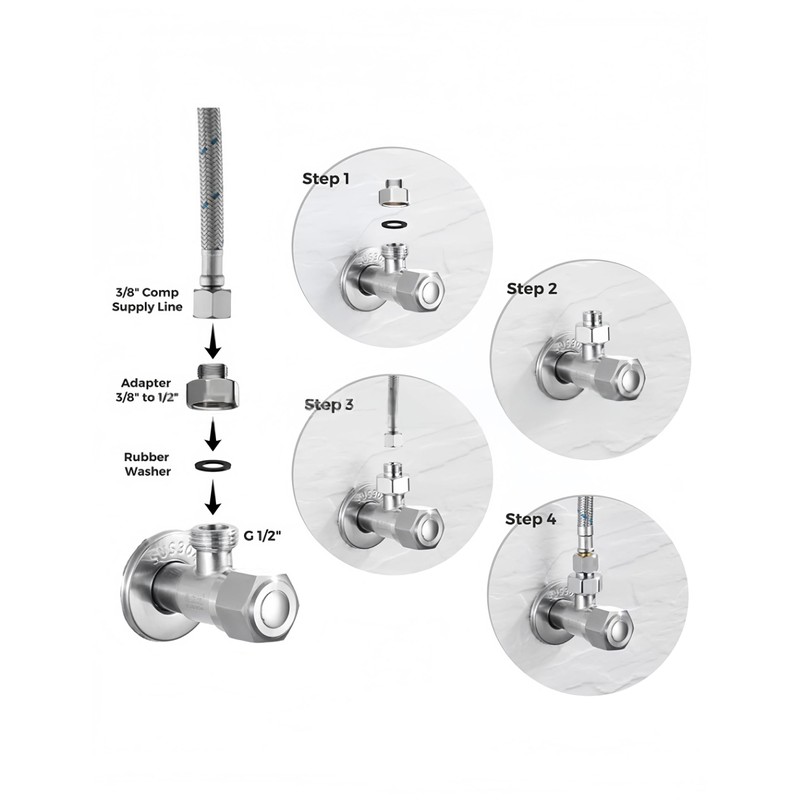 3/8" Comp Supply Line

Adapter 3/8" to 1/2"

Rubber Washer

G 1/2"

SUS304

Step 1

Step 2

Step 3

Step 4