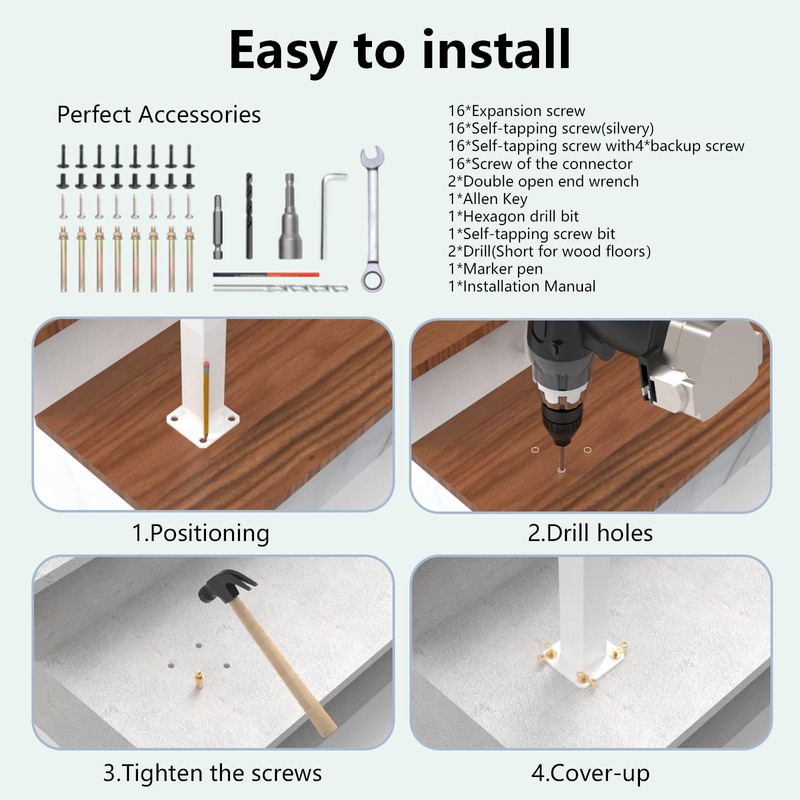 Easy to install

Perfect Accessories

16*Expansion screw
16*Self-tapping screw(silvery)
16*Self-tapping screw with4*backup screw
16*Screw of the connector
2*Double open end wrench
1*Allen Key
1*Hexagon drill bit
1*Self-tapping screw bit
2*Drill(Short for wood floors)
1*Marker pen
1*Installation Manual

1.Positioning

2.Drill holes

3.Tighten the screws

4.Cover-up