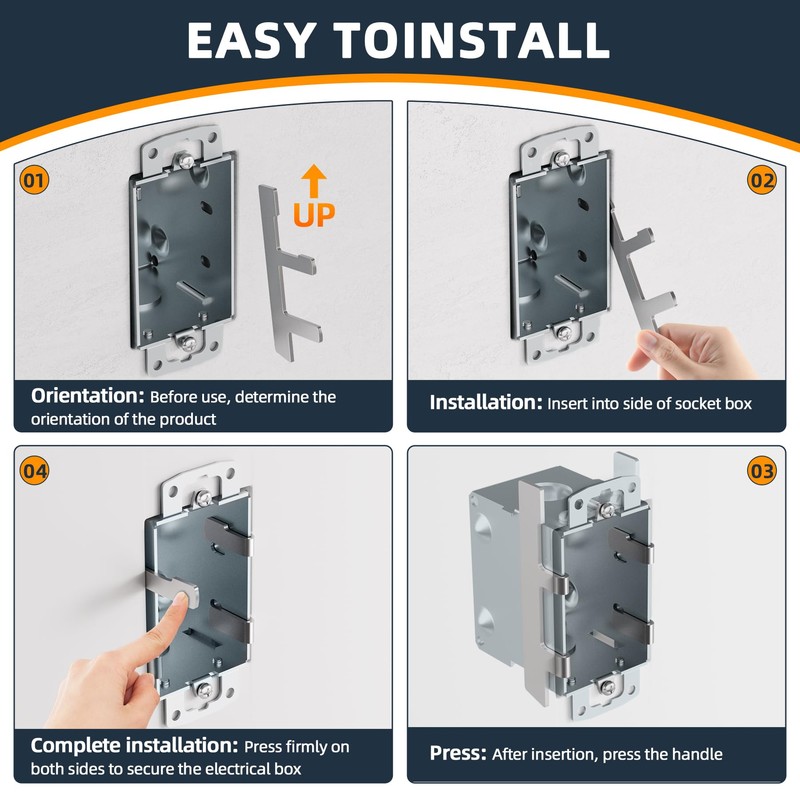 EASY TOINSTALL

01

UP

Orientation: Before use, determine the orientation of the product

02

Installation: Insert into side of socket box

04

Complete installation: Press firmly on both sides to secure the electrical box

03

Press: After insertion, press the handle