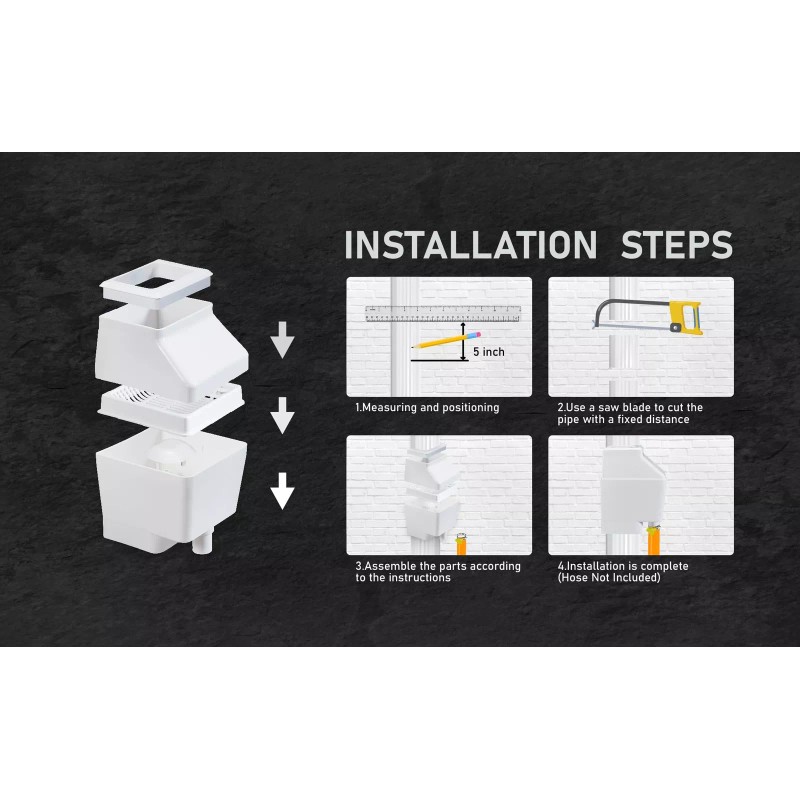 INSTALLATION STEPS

5 inch

1.Measuring and positioning

2.Use a saw blade to cut the pipe with a fixed distance

3.Assemble the parts according to the instructions

4.Installation is complete (Hose Not Included)