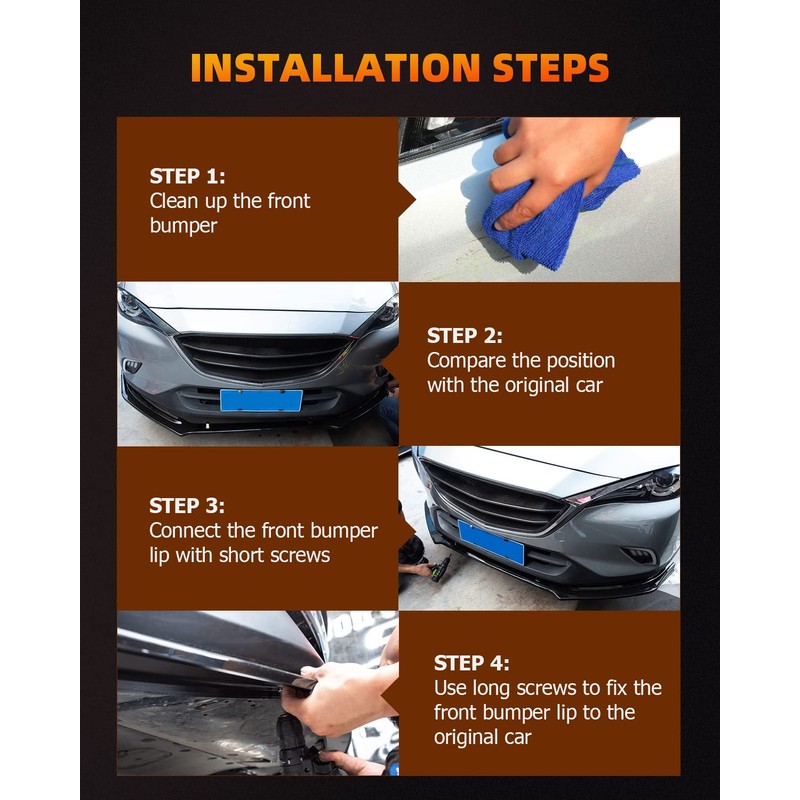 INSTALLATION STEPS

STEP 1:
Clean up the front bumper

STEP 2:
Compare the position with the original car

STEP 3:
Connect the front bumper lip with short screws

STEP 4:
Use long screws to fix the front bumper lip to the original car