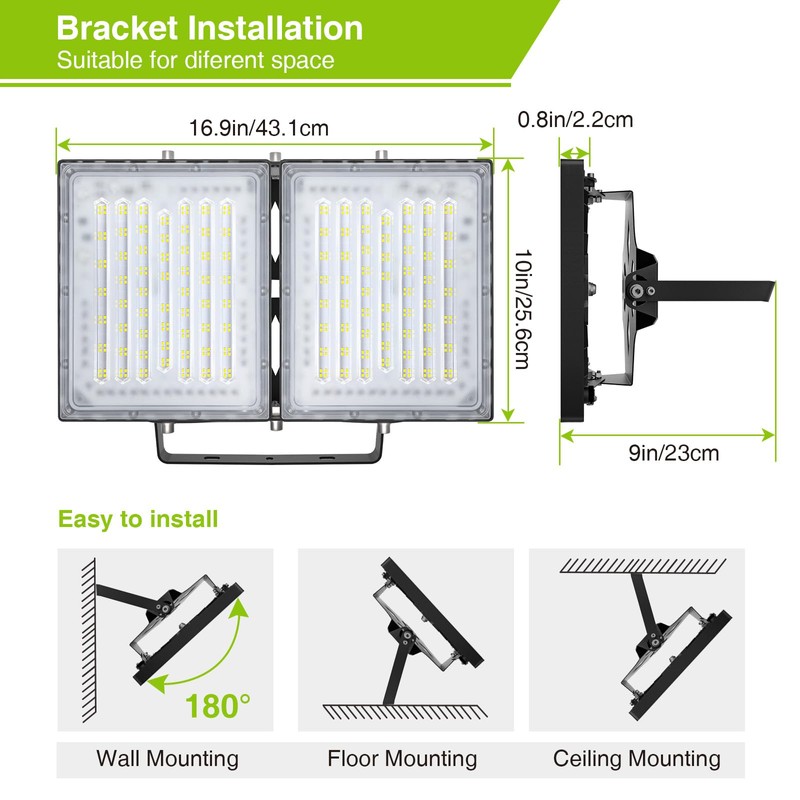 Bracket Installation
Suitable for diferent space

16.9in/43.1cm

0.8in/2.2cm

10in/25.6cm

9in/23cm

Easy to install

180°

Wall Mounting

Floor Mounting

Ceiling Mounting