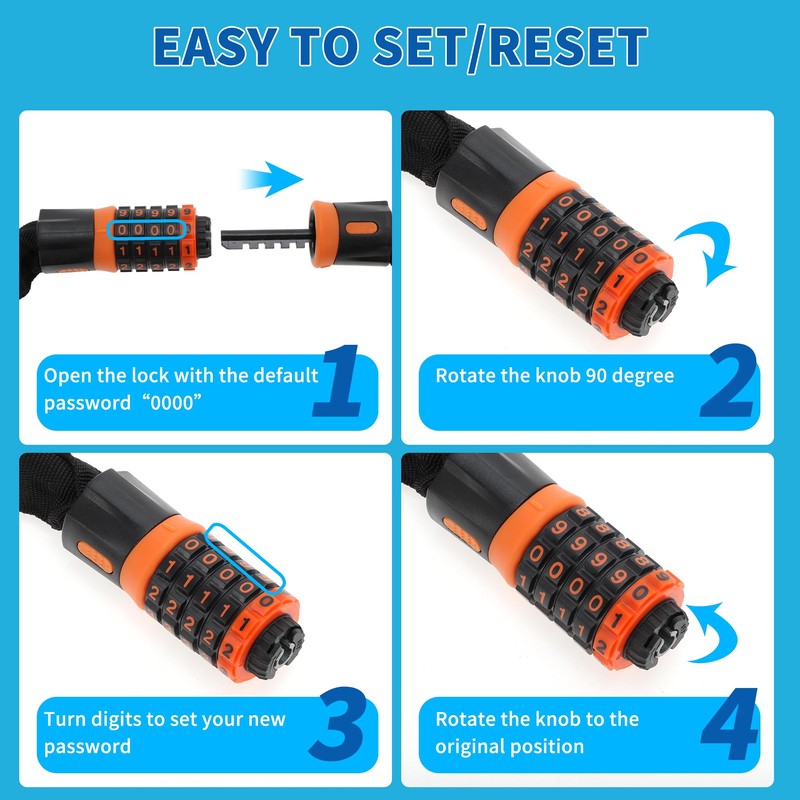 EASY TO SET/RESET

Open the lock with the default password “0000”

1

Rotate the knob 90 degree

2

Turn digits to set your new password

3

Rotate the knob to the original position

4