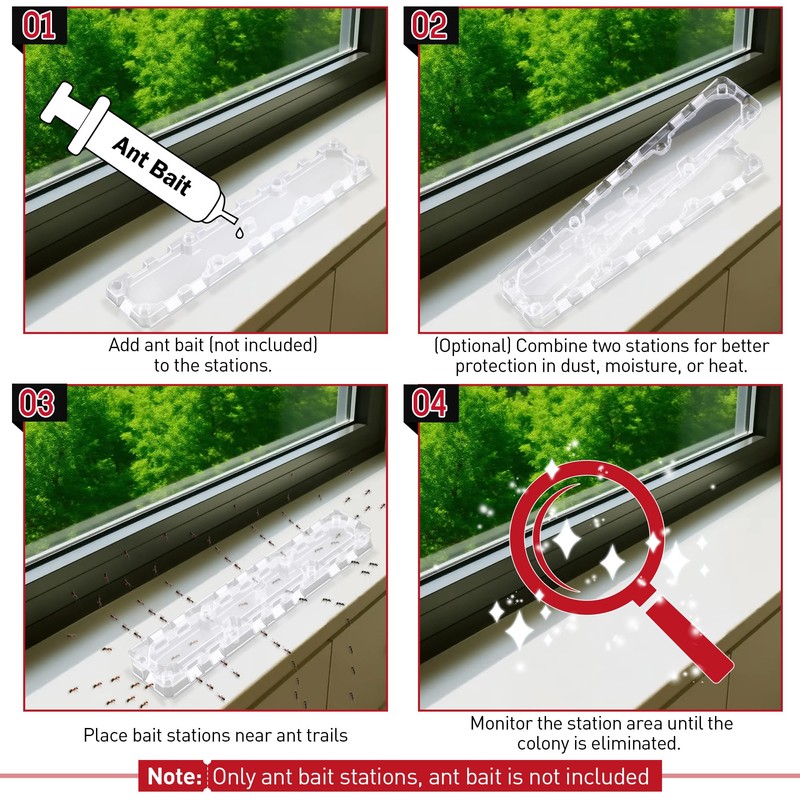 01

Ant Bait

Add ant bait (not included) to the stations.

02

(Optional) Combine two stations for better protection in dust, moisture, or heat.

03

Place bait stations near ant trails

04

Monitor the station area until the colony is eliminated.

Note: Only ant bait stations, ant bait is not included